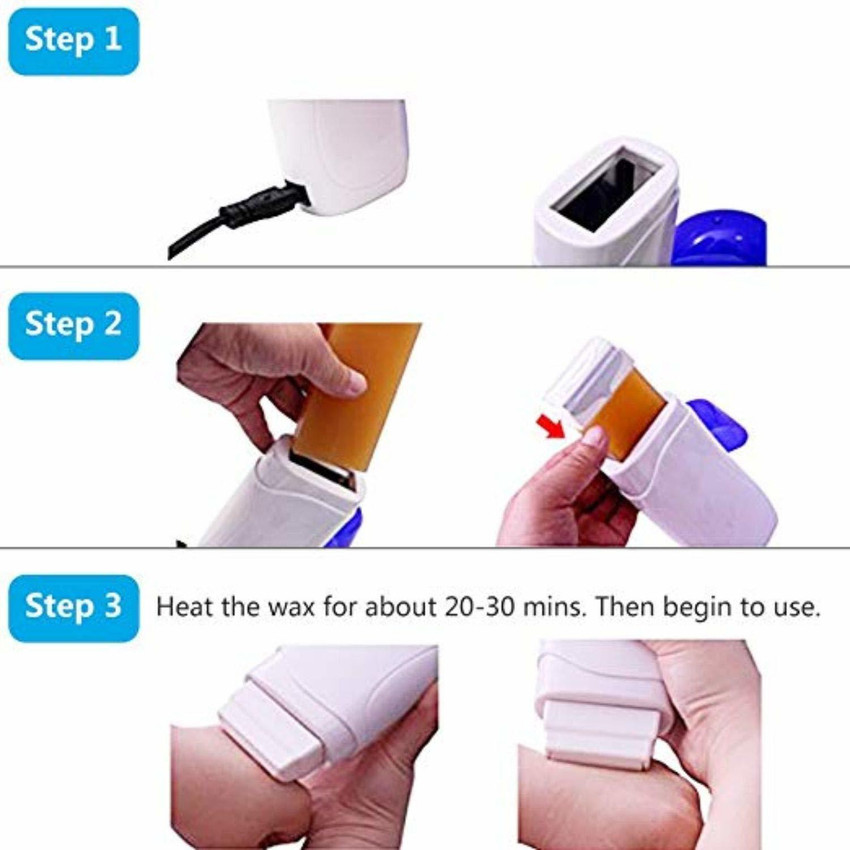 Step 1

Step 2

Step 3 Heat the wax for about 20-30 mins. Then begin to use.