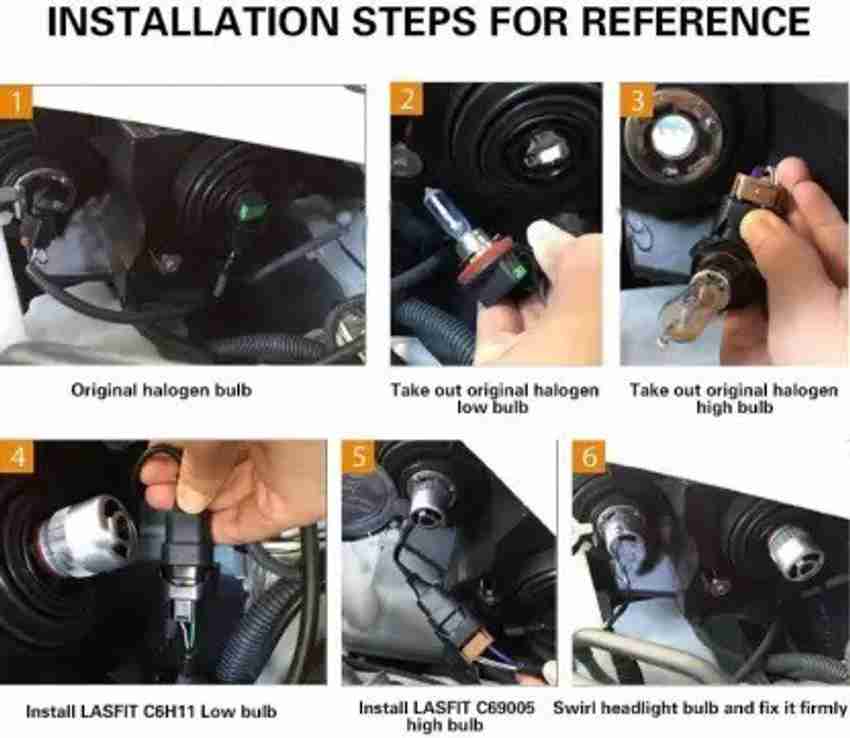 INSTALLATION STEPS FOR REFERENCE

1

Original halogen bulb

2

Take out original halogen low bulb

3

Take out original halogen high bulb

4

Install LASFIT C6H11 Low bulb

5

Install LASFIT C69005 high bulb

6

Swirl headlight bulb and fix it firmly