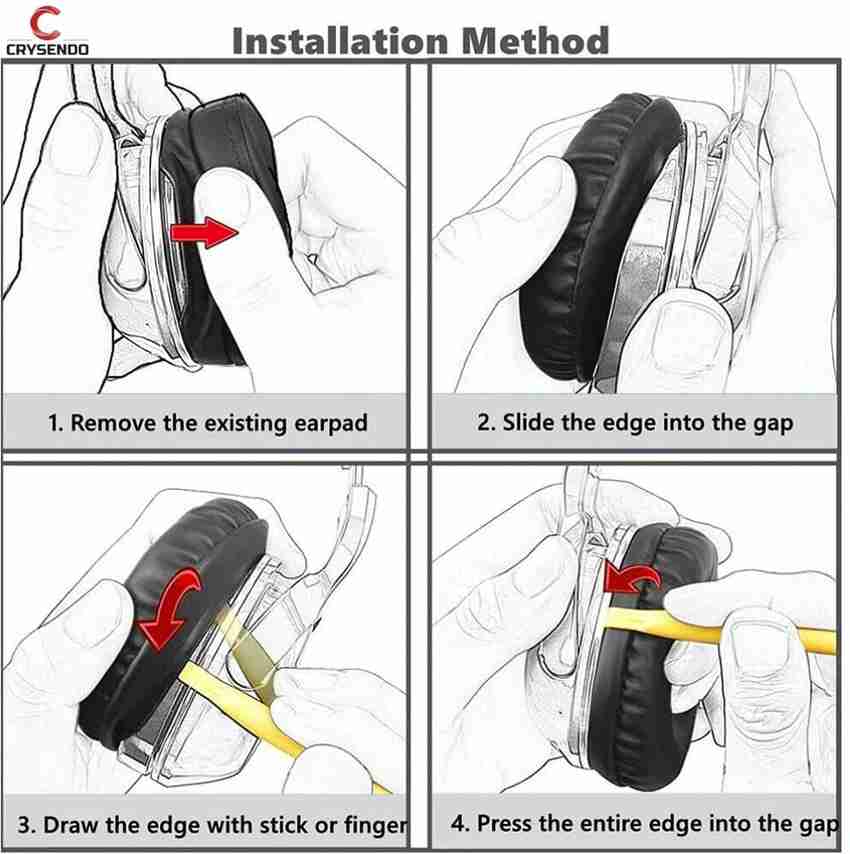 C
CRYSENDO

Installation Method

1. Remove the existing earpad

2. Slide the edge into the gap

3. Draw the edge with stick or finger

4. Press the entire edge into the gap