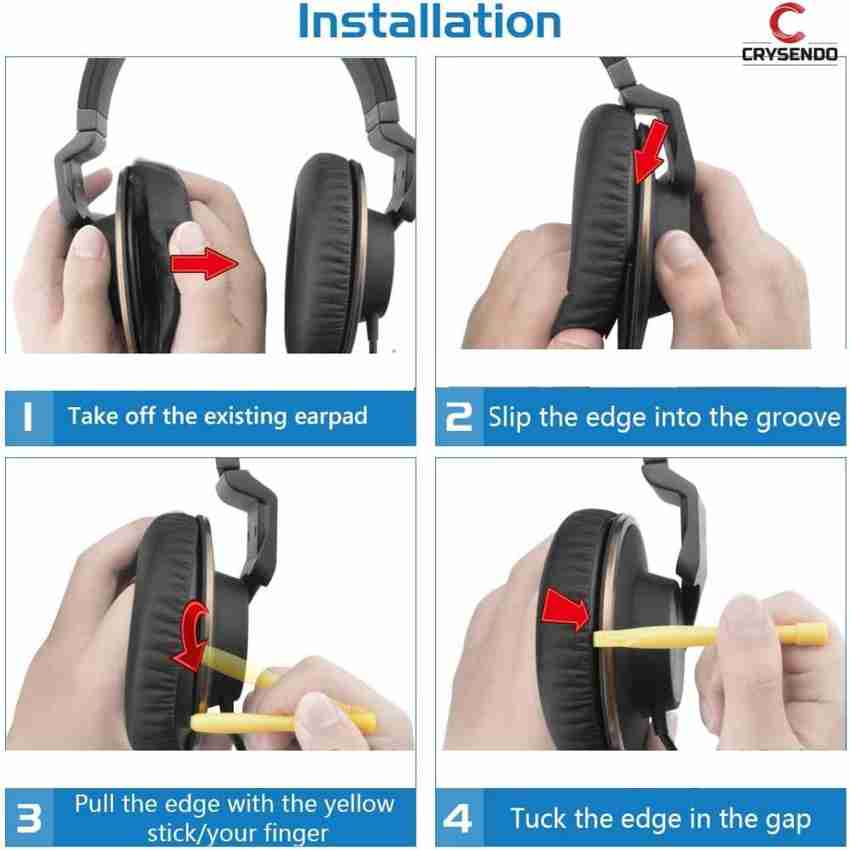 Installation

C CRYSENDO

1 Take off the existing earpad

2 Slip the edge into the groove

3 Pull the edge with the yellow stick/your finger

4 Tuck the edge in the gap