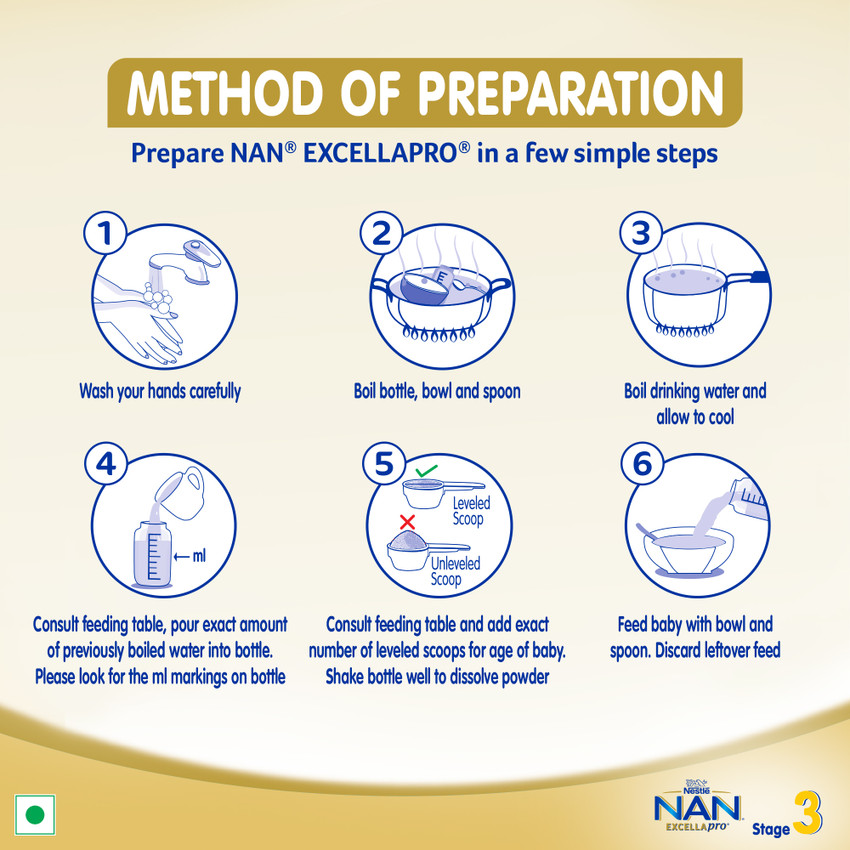 METHOD OF PREPARATION

Prepare NAN® EXCELLAPRO® in a few simple steps

1

Wash your hands carefully

2

Boil bottle, bowl and spoon

3

Boil drinking water and allow to cool

4

← ml

Consult feeding table, pour exact amount of previously boiled water into bottle. Please look for the ml markings on bottle

5

Leveled Scoop

Unleveled Scoop

Consult feeding table and add exact number of leveled scoops for age of baby. Shake bottle well to dissolve powder

6

Feed baby with bowl and spoon. Discard leftover feed

Nestlé NAN EXCELLApro® Stage 3