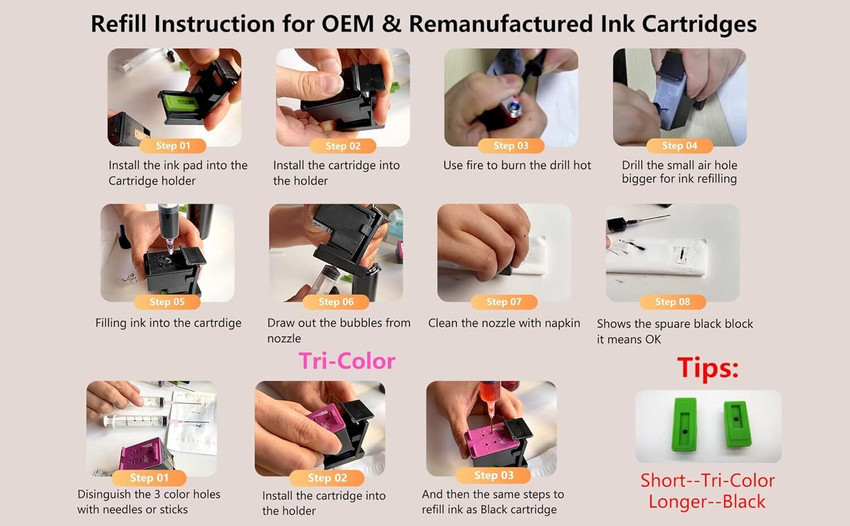 Refill Instruction for OEM & Remanufactured Ink Cartridges

Step 01
Install the ink pad into the Cartridge holder

Step 02
Install the cartridge into the holder

Step 03
Use fire to burn the drill hot

Step 04
Drill the small air hole bigger for ink refilling

Step 05
Filling ink into the cartrdige

Step 06
Draw out the bubbles from nozzle

Step 07
Clean the nozzle with napkin

Step 08
Shows the spuare black block it means OK

Tri-Color

Step 01
Disinguish the 3 color holes with needles or sticks

Step 02
Install the cartridge into the holder

Step 03
And then the same steps to refill ink as Black cartridge

Tips:

Short--Tri-Color
Longer--Black