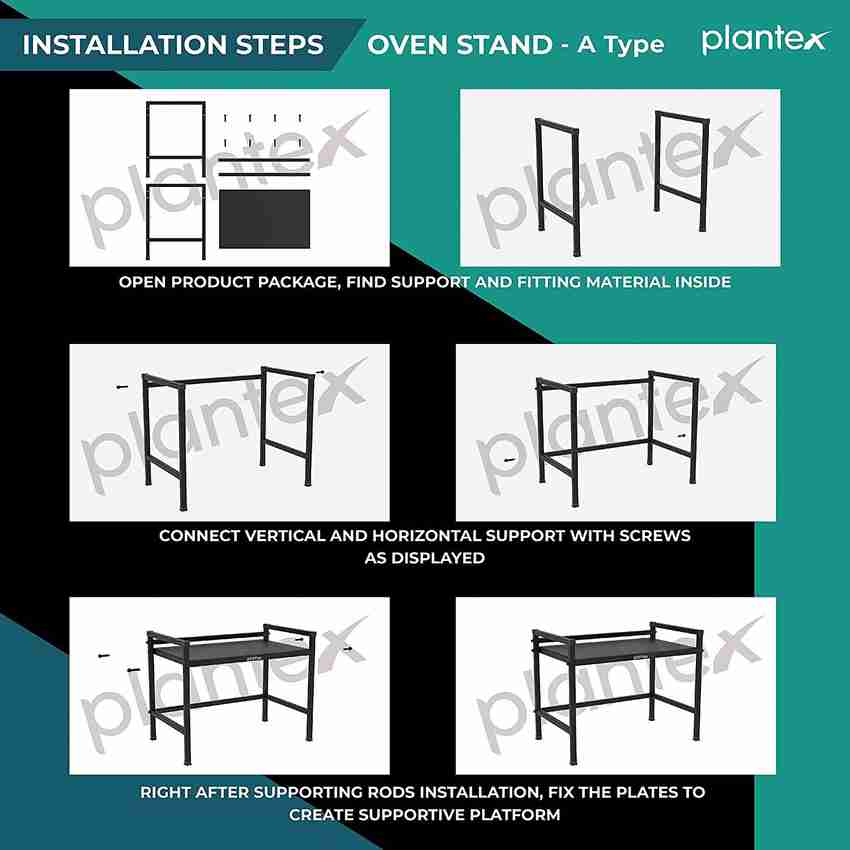 INSTALLATION STEPS

OVEN STAND - A Type

plantex

plantex

plantex

OPEN PRODUCT PACKAGE, FIND SUPPORT AND FITTING MATERIAL INSIDE

plantex

plantex

CONNECT VERTICAL AND HORIZONTAL SUPPORT WITH SCREWS AS DISPLAYED

plantex

plantex

RIGHT AFTER SUPPORTING RODS INSTALLATION, FIX THE PLATES TO CREATE SUPPORTIVE PLATFORM