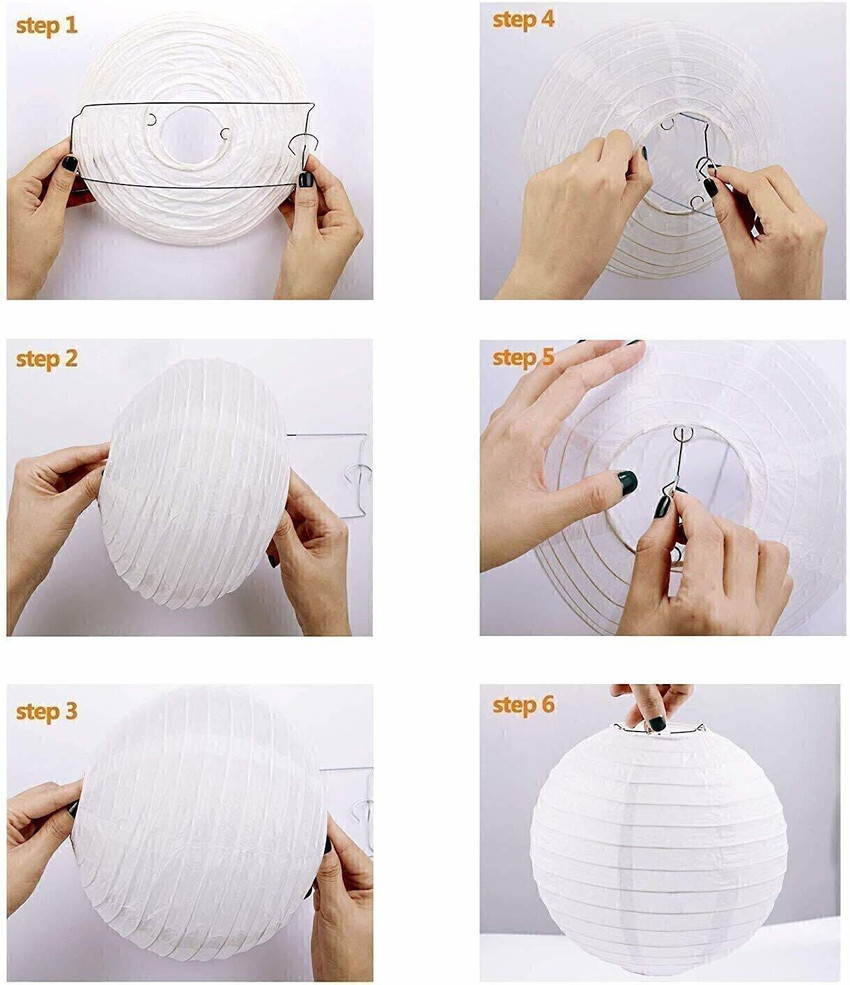 step 1

step 2

step 3

step 4

step 5

step 6