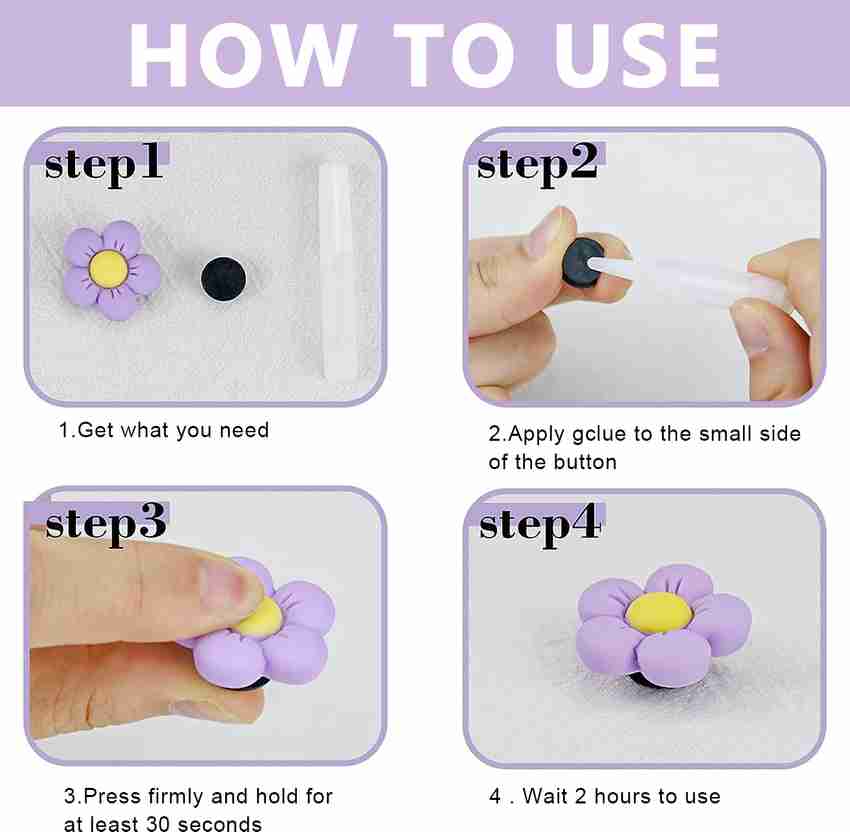 HOW TO USE

step1

1.Get what you need

step2

2.Apply gclue to the small side of the button

step3

3.Press firmly and hold for at least 30 seconds

step4

4 . Wait 2 hours to use