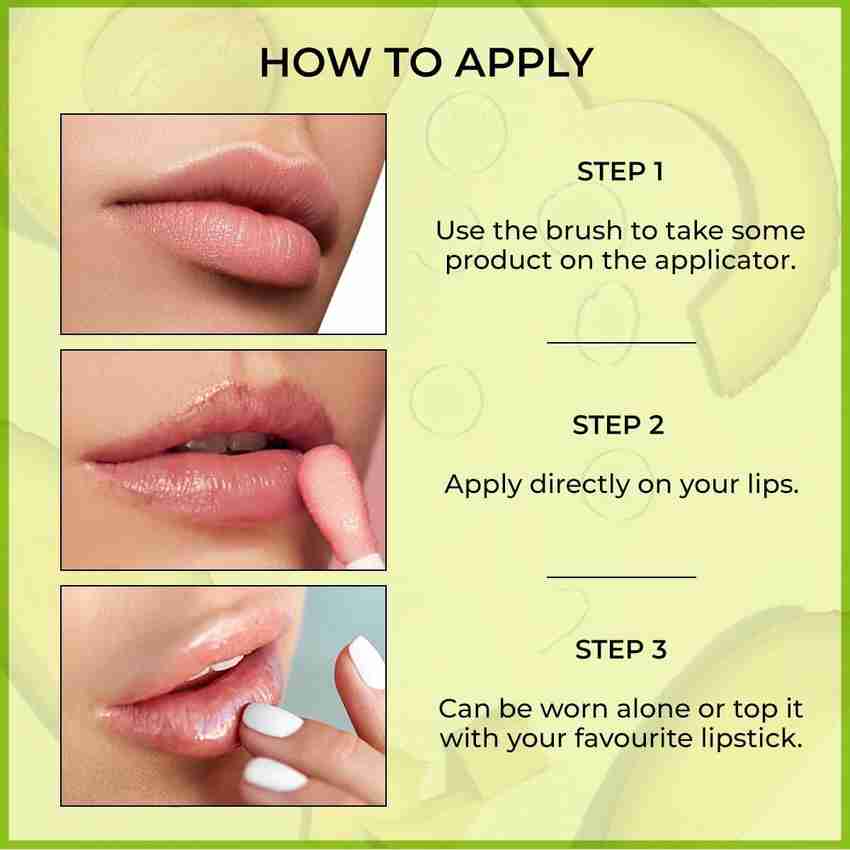 HOW TO APPLY

STEP 1

Use the brush to take some product on the applicator.

STEP 2

Apply directly on your lips.

STEP 3

Can be worn alone or top it with your favourite lipstick.