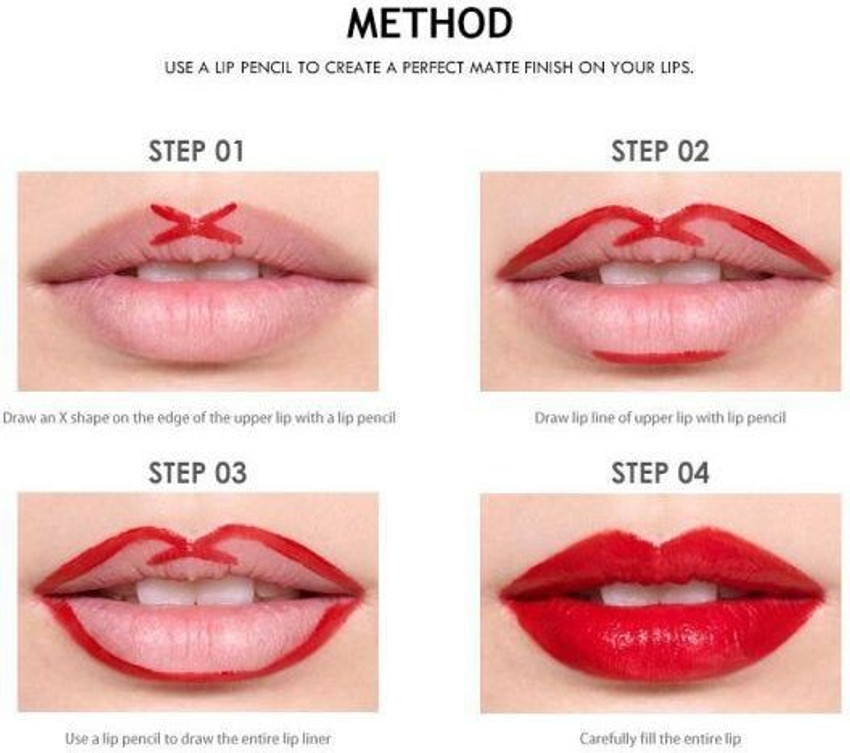 METHOD

USE A LIP PENCIL TO CREATE A PERFECT MATTE FINISH ON YOUR LIPS.

STEP 01

Draw an X shape on the edge of the upper lip with a lip pencil

STEP 02

Draw lip line of upper lip with lip pencil

STEP 03

Use a lip pencil to draw the entire lip liner

STEP 04

Carefully fill the entire lip