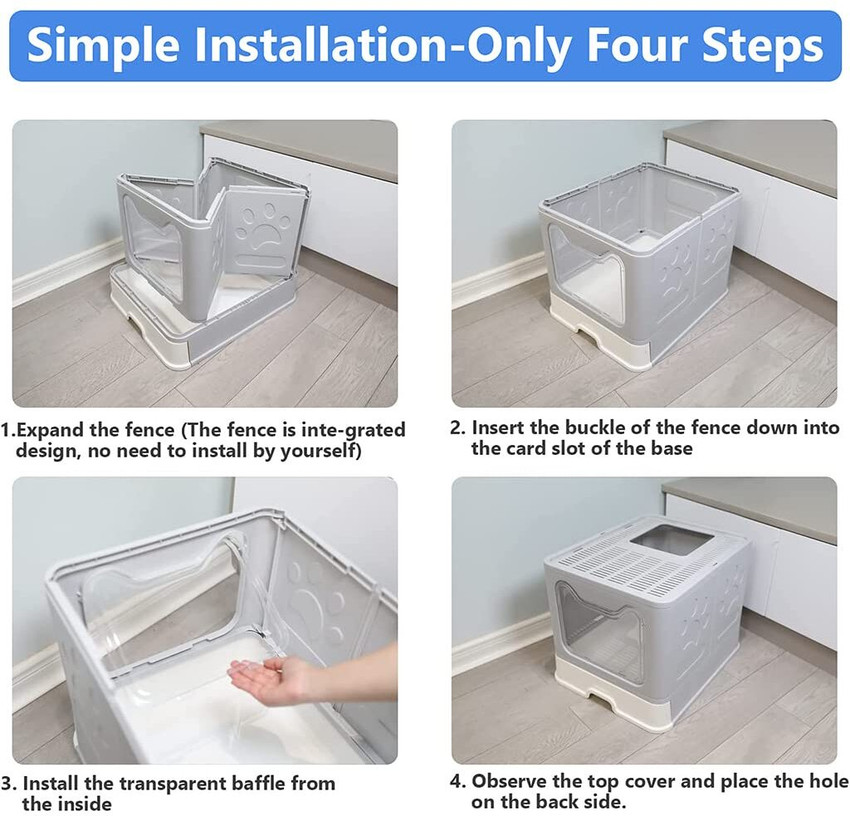 Simple Installation-Only Four Steps

1.Expand the fence (The fence is inte-grated design, no need to install by yourself)

2. Insert the buckle of the fence down into the card slot of the base

3. Install the transparent baffle from the inside

4. Observe the top cover and place the hole on the back side.