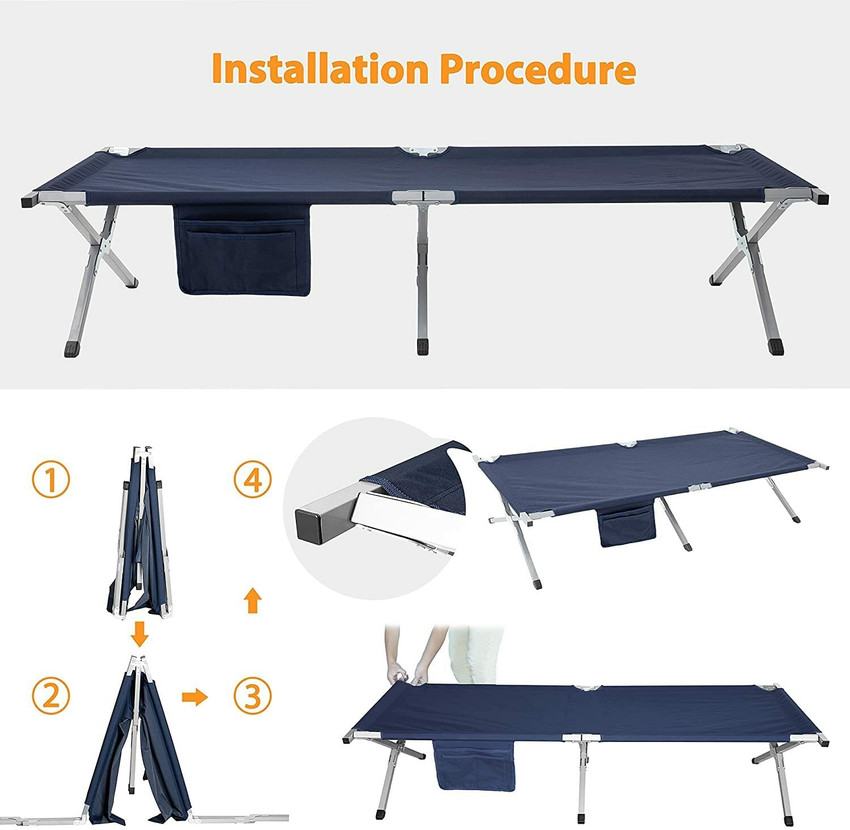 Installation Procedure

①

④

②

③