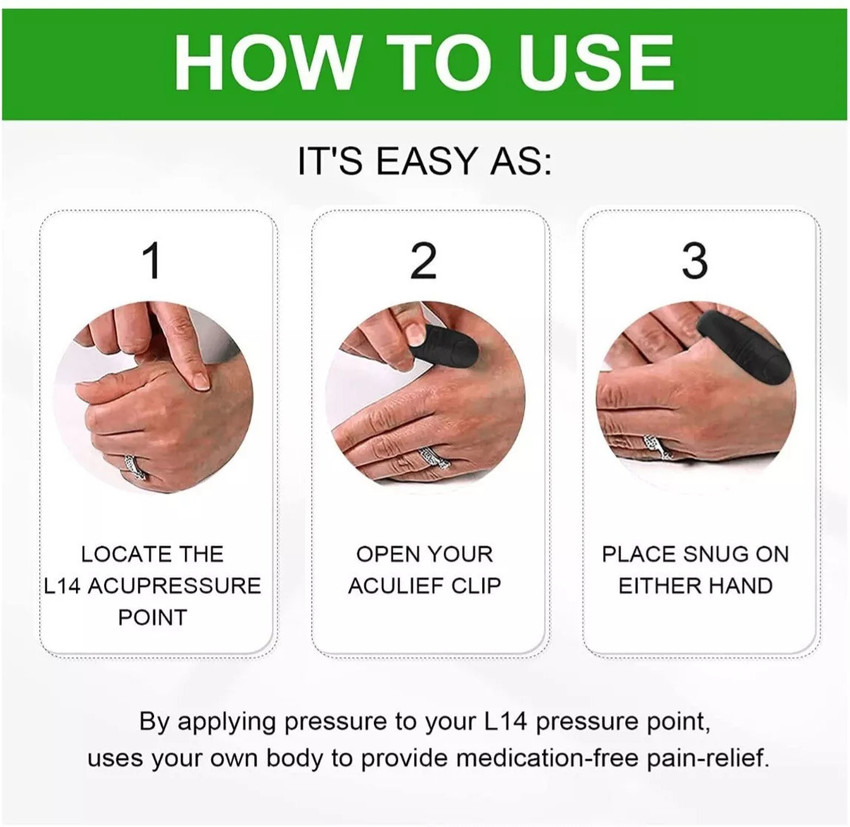 HOW TO USE

IT'S EASY AS:

1

LOCATE THE L14 ACUPRESSURE POINT

2

OPEN YOUR ACULIEF CLIP

3

PLACE SNUG ON EITHER HAND

By applying pressure to your L14 pressure point, uses your own body to provide medication-free pain-relief.