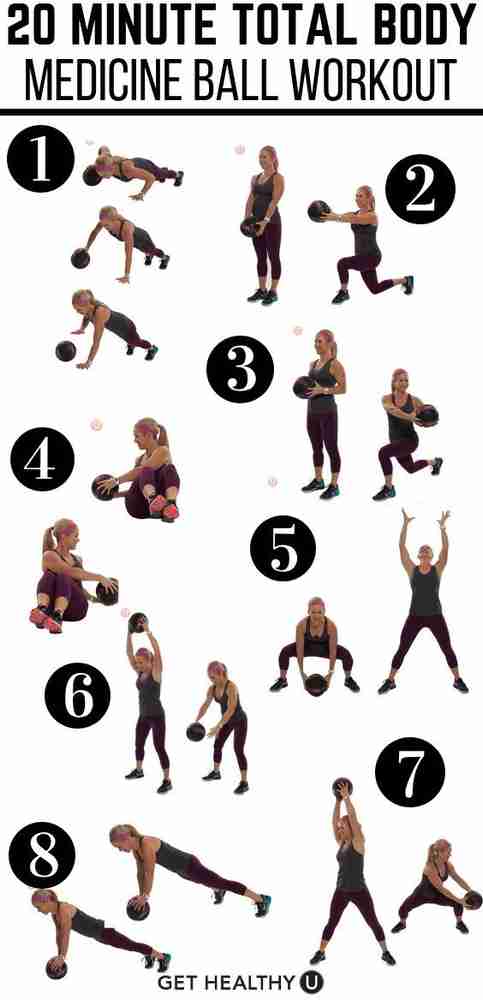 20 MINUTE TOTAL BODY
MEDICINE BALL WORKOUT

1

2

3

4

5

6

7

8

GET HEALTHY U