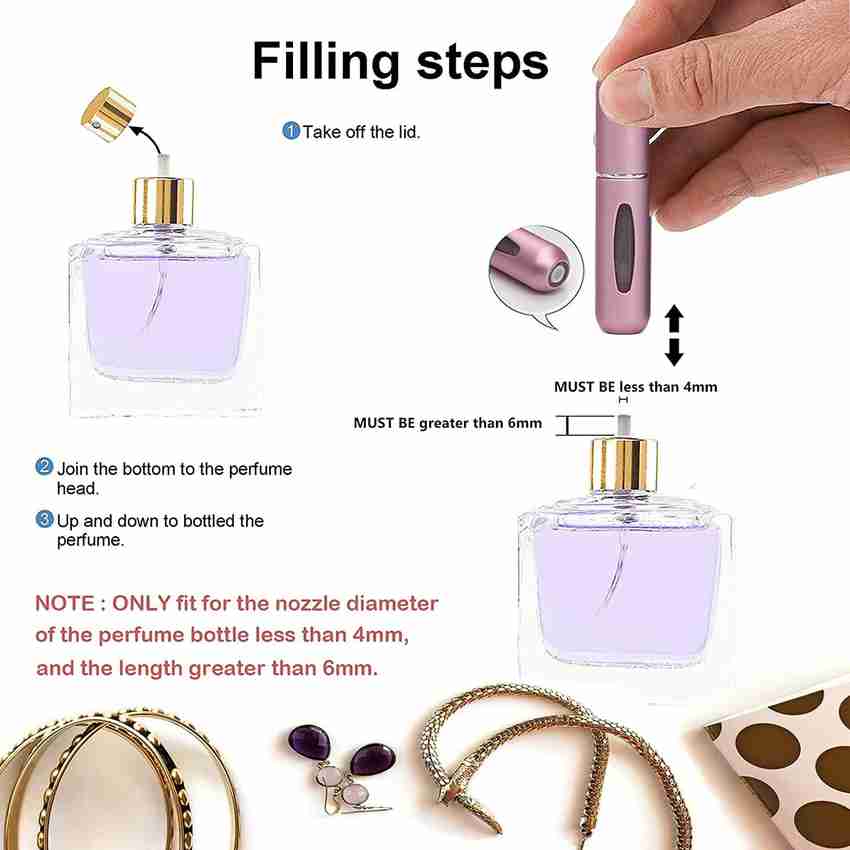 Filling steps

1 Take off the lid.

MUST BE less than 4mm

MUST BE greater than 6mm

2 Join the bottom to the perfume head.

3 Up and down to bottled the perfume.

NOTE : ONLY fit for the nozzle diameter of the perfume bottle less than 4mm, and the length greater than 6mm.