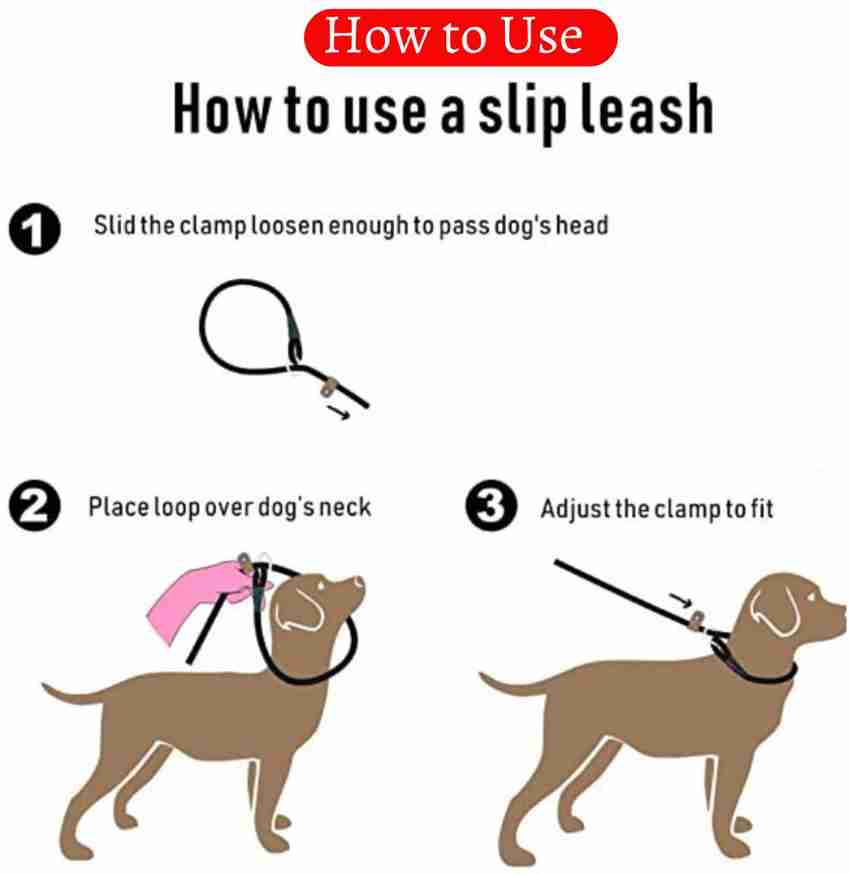 How to Use

How to use a slip leash

1 Slid the clamp loosen enough to pass dog's head

2 Place loop over dog's neck

3 Adjust the clamp to fit