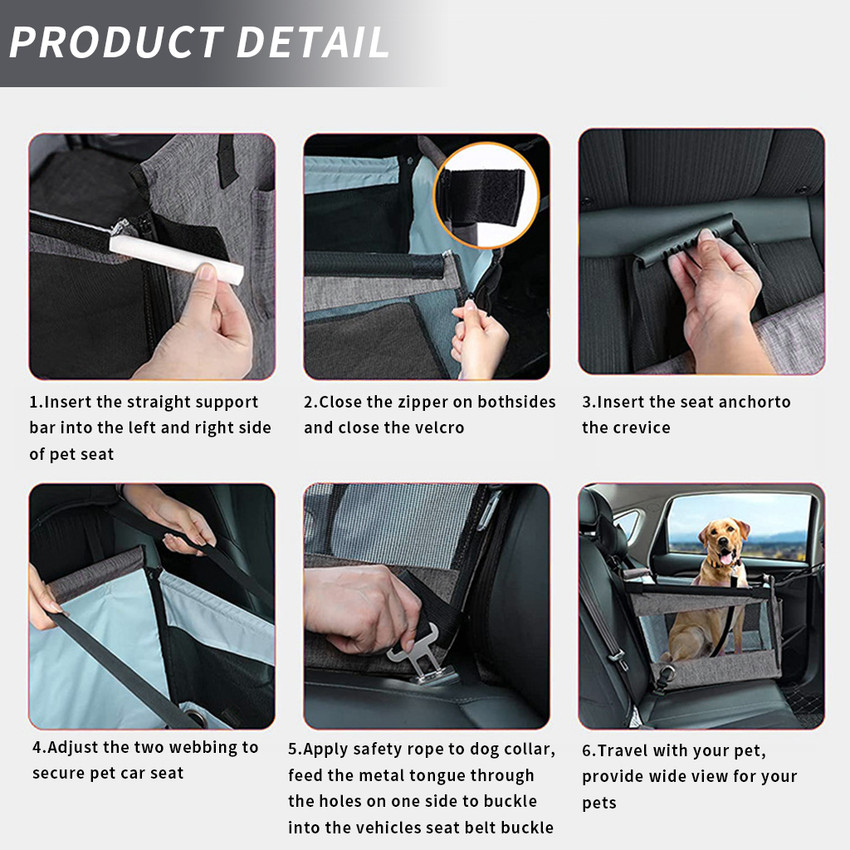 PRODUCT DETAIL

1.Insert the straight support bar into the left and right side of pet seat

2.Close the zipper on bothsides and close the velcro

3.Insert the seat anchorto the crevice

4.Adjust the two webbing to secure pet car seat

5.Apply safety rope to dog collar, feed the metal tongue through the holes on one side to buckle into the vehicles seat belt buckle

6.Travel with your pet, provide wide view for your pets