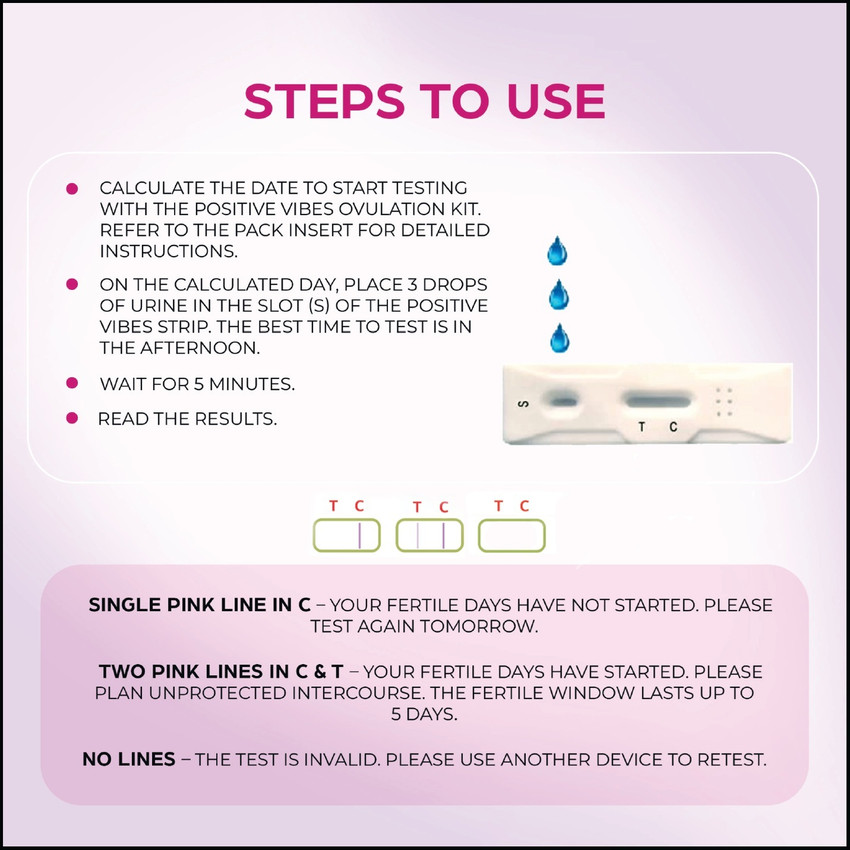 STEPS TO USE

CALCULATE THE DATE TO START TESTING WITH THE POSITIVE VIBES OVULATION KIT. REFER TO THE PACK INSERT FOR DETAILED INSTRUCTIONS.

ON THE CALCULATED DAY, PLACE 3 DROPS OF URINE IN THE SLOT (S) OF THE POSITIVE VIBES STRIP. THE BEST TIME TO TEST IS IN THE AFTERNOON.

WAIT FOR 5 MINUTES.

READ THE RESULTS.

S

T C

T C

T C

T C

SINGLE PINK LINE IN C – YOUR FERTILE DAYS HAVE NOT STARTED. PLEASE TEST AGAIN TOMORROW.

TWO PINK LINES IN C & T – YOUR FERTILE DAYS HAVE STARTED. PLEASE PLAN UNPROTECTED INTERCOURSE. THE FERTILE WINDOW LASTS UP TO 5 DAYS.

NO LINES – THE TEST IS INVALID. PLEASE USE ANOTHER DEVICE TO RETEST.