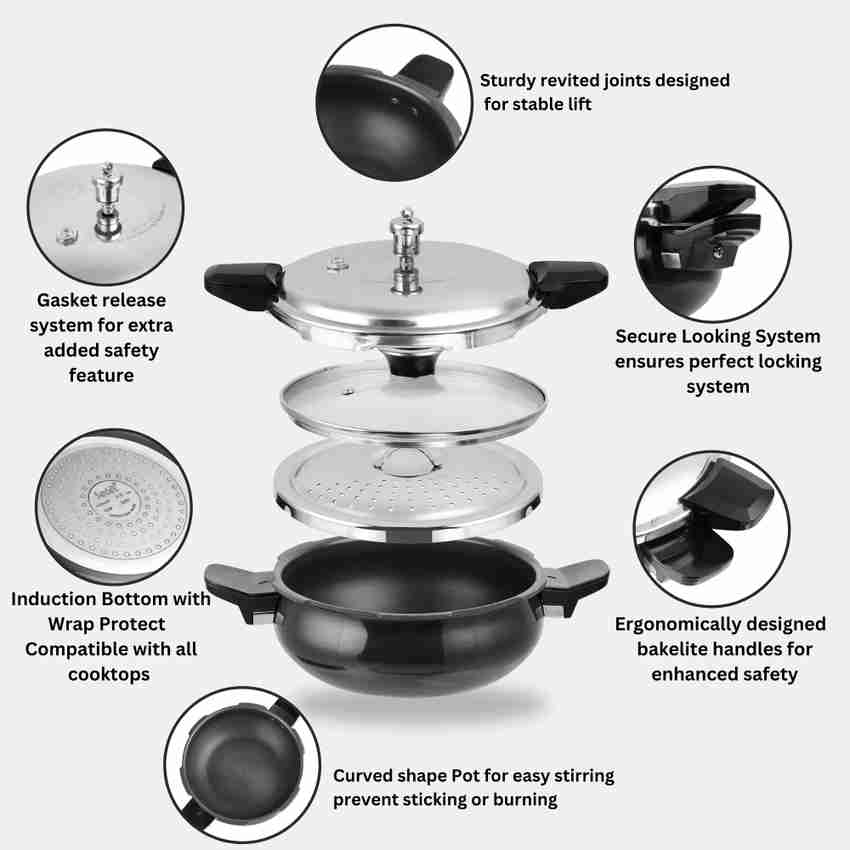 Sturdy revited joints designed for stable lift

Gasket release system for extra added safety feature

Secure Looking System ensures perfect locking system

Induction Bottom with Wrap Protect Compatible with all cooktops

Ergonomically designed bakelite handles for enhanced safety

Curved shape Pot for easy stirring prevent sticking or burning