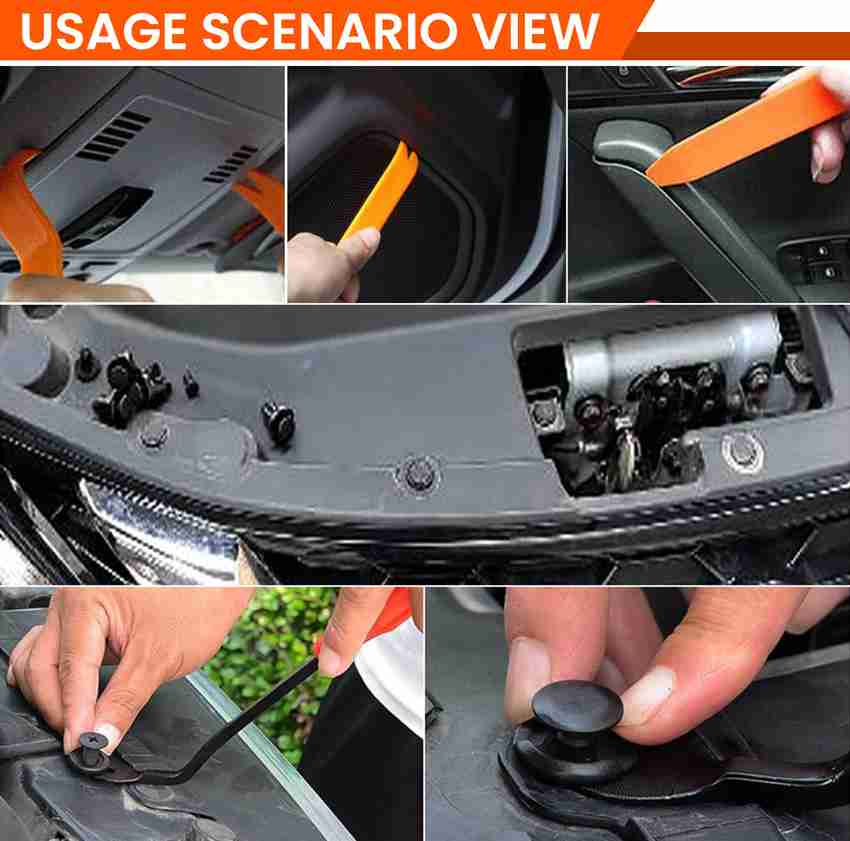 USAGE SCENARIO VIEW