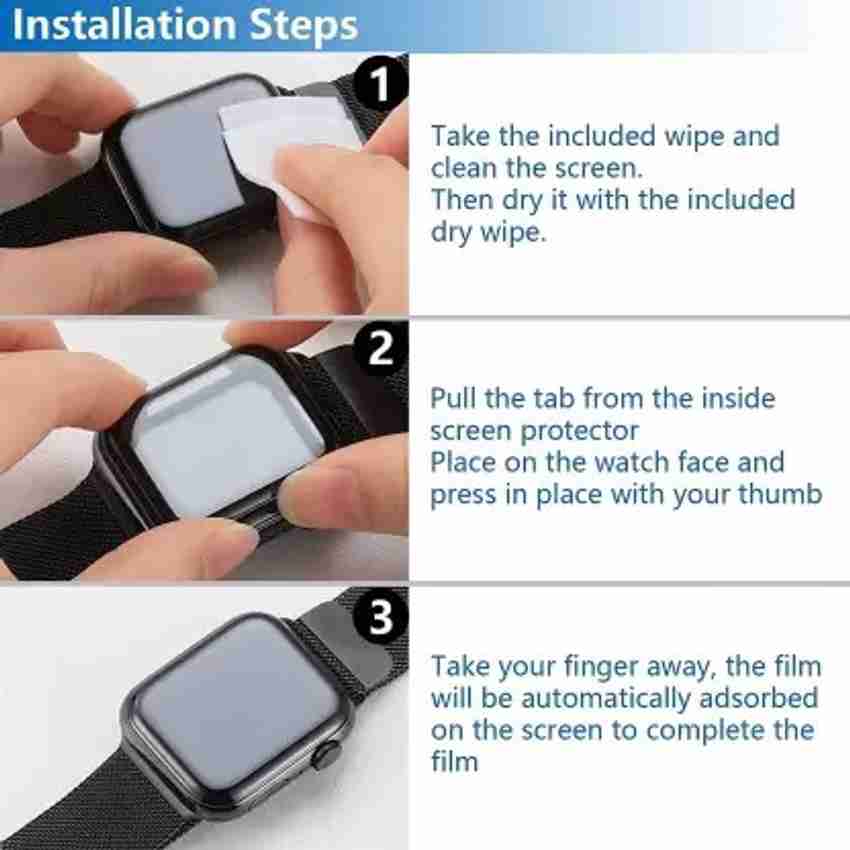 Installation Steps

1

Take the included wipe and clean the screen.
Then dry it with the included dry wipe.

2

Pull the tab from the inside screen protector
Place on the watch face and press in place with your thumb

3

Take your finger away, the film will be automatically adsorbed on the screen to complete the film