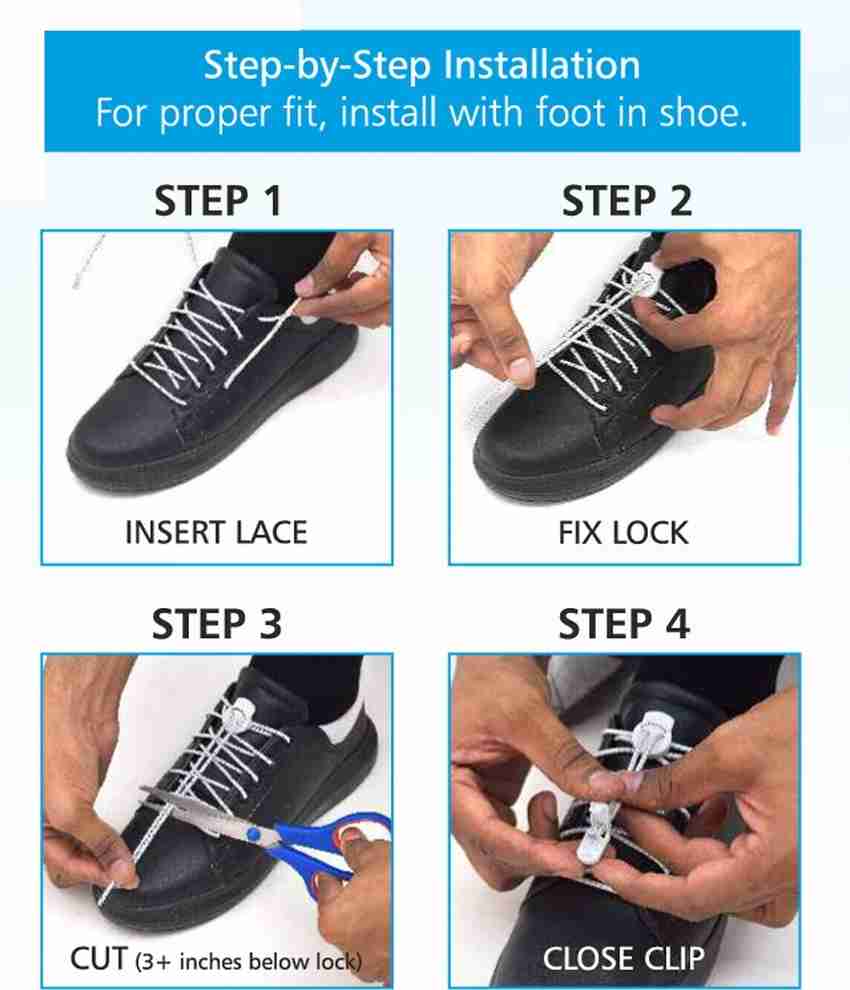 Step-by-Step Installation
For proper fit, install with foot in shoe.

STEP 1

INSERT LACE

STEP 2

FIX LOCK

STEP 3

CUT (3+ inches below lock)

STEP 4

CLOSE CLIP