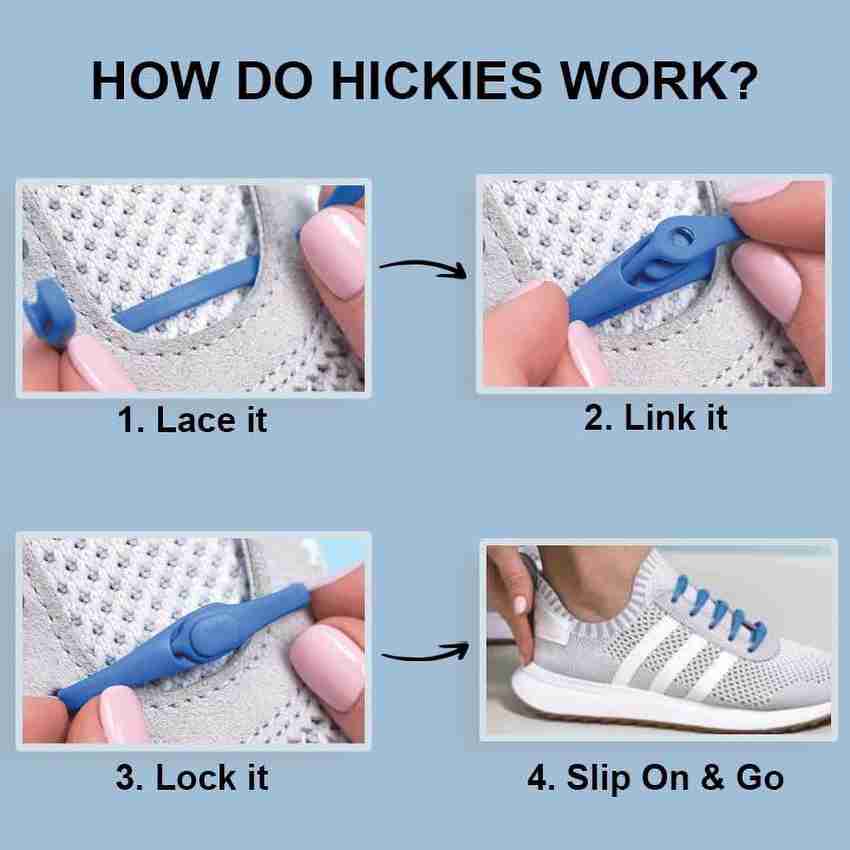 HOW DO HICKIES WORK?

1. Lace it

2. Link it

3. Lock it

4. Slip On & Go