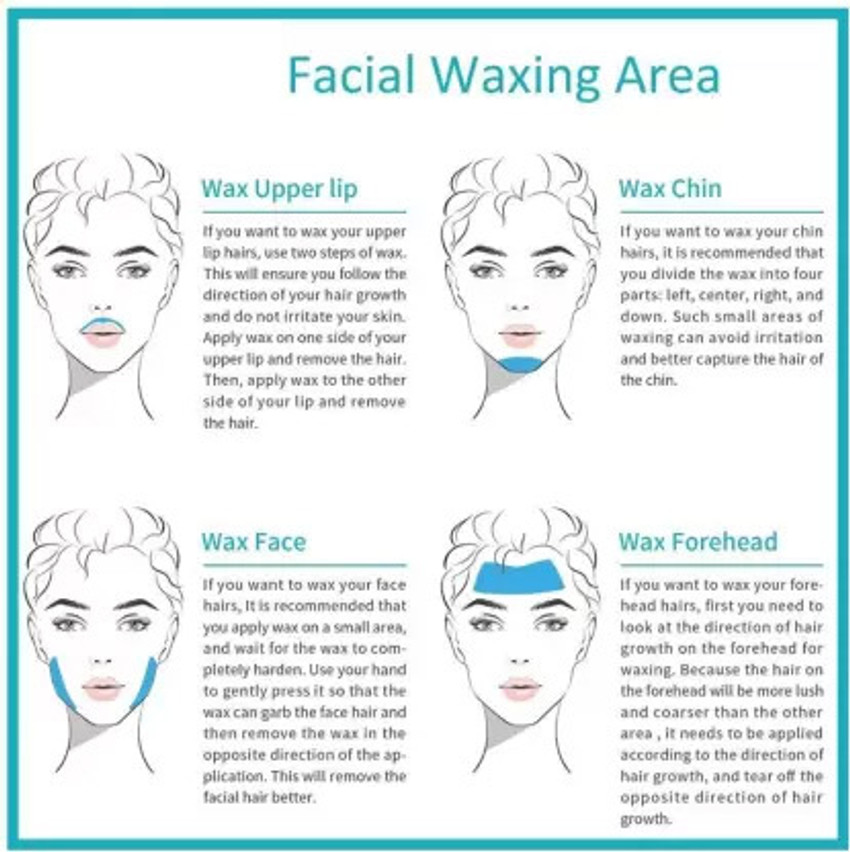 Facial Waxing Area

Wax Upper lip

If you want to wax your upper lip hairs, use two steps of wax. This will ensure you follow the direction of your hair growth and do not irritate your skin. Apply wax on one side of your upper lip and remove the hair. Then, apply wax to the other side of your lip and remove the hair.

Wax Chin

If you want to wax your chin hairs, it is recommended that you divide the wax into four parts: left, center, right, and down. Such small areas of waxing can avoid irritation and better capture the hair of the chin.

Wax Face

If you want to wax your face hairs, It is recommended that you apply wax on a small area, and wait for the wax to completely harden. Use your hand to gently press it so that the wax can garb the face hair and then remove the wax in the opposite direction of the application. This will remove the facial hair better.

Wax Forehead

If you want to wax your forehead hairs, first you need to look at the direction of hair growth on the forehead for waxing. Because the hair on the forehead will be more lush and coarser than the other area , it needs to be applied according to the direction of hair growth, and tear off the opposite direction of hair growth.