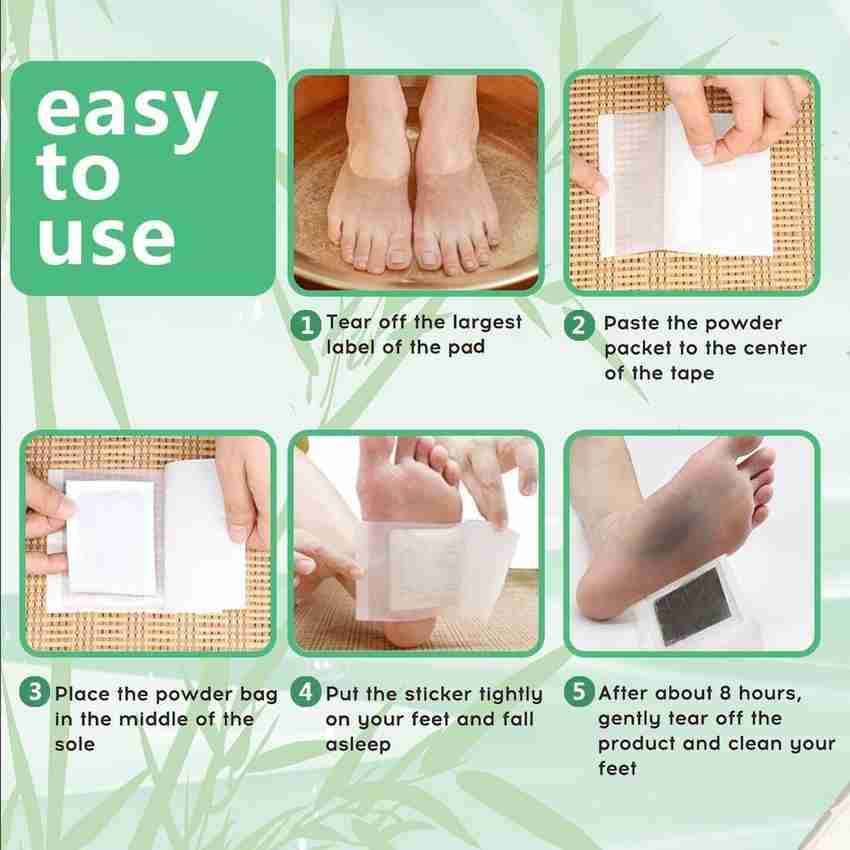 easy to use

1 Tear off the largest label of the pad

2 Paste the powder packet to the center of the tape

3 Place the powder bag in the middle of the sole

4 Put the sticker tightly on your feet and fall asleep

5 After about 8 hours, gently tear off the product and clean your feet