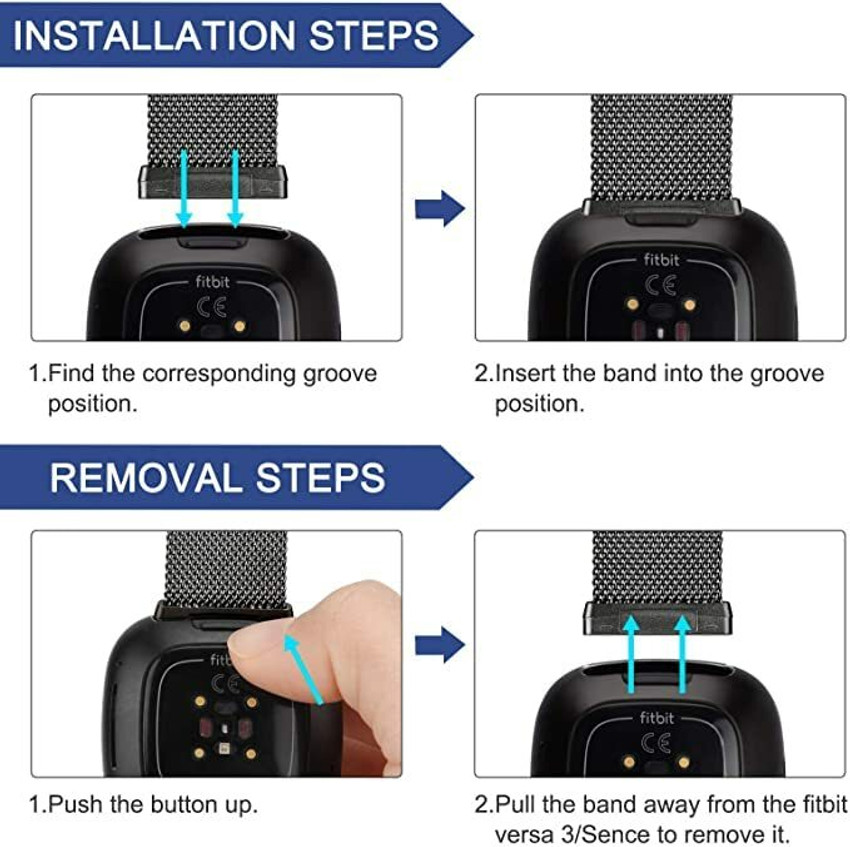 INSTALLATION STEPS

fitbit
CE

fitbit
CE

1.Find the corresponding groove position.

2.Insert the band into the groove position.

REMOVAL STEPS

fitb
CE

fitbit
CE

1.Push the button up.

2.Pull the band away from the fitbit versa 3/Sence to remove it.