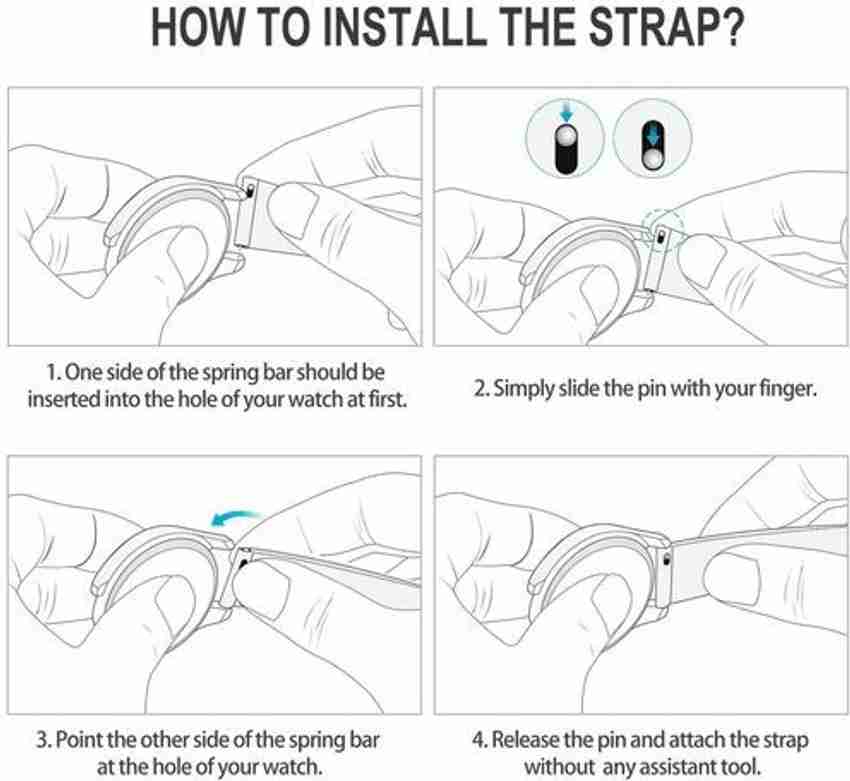 HOW TO INSTALL THE STRAP?

1. One side of the spring bar should be inserted into the hole of your watch at first.

2. Simply slide the pin with your finger.

3. Point the other side of the spring bar at the hole of your watch.

4. Release the pin and attach the strap without any assistant tool.