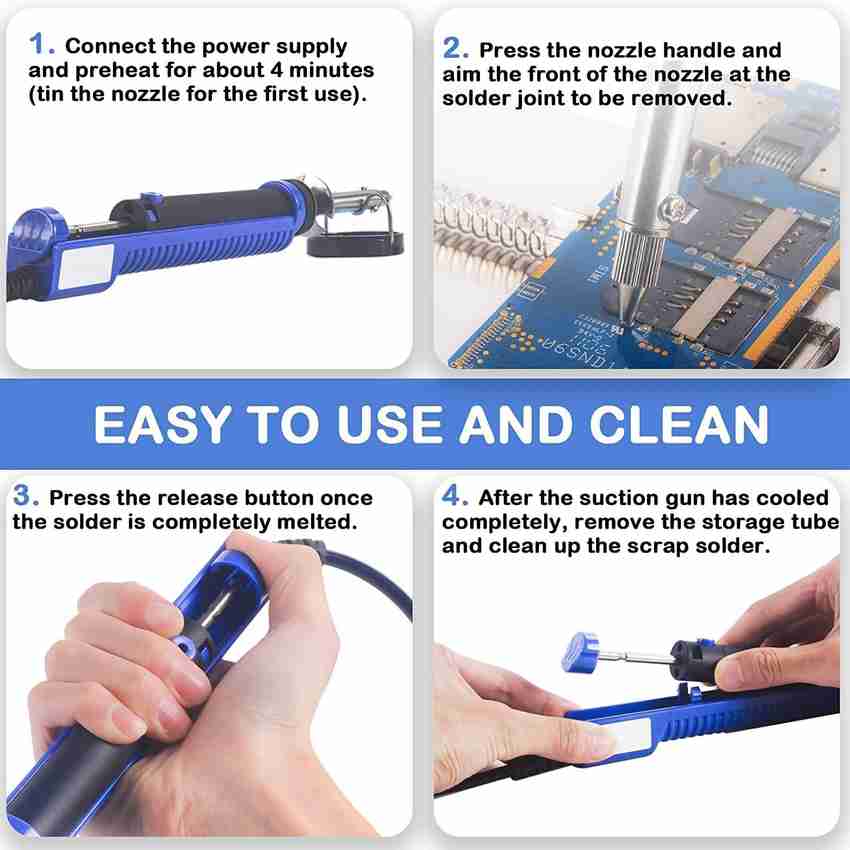 1. Connect the power supply and preheat for about 4 minutes (tin the nozzle for the first use).

2. Press the nozzle handle and aim the front of the nozzle at the solder joint to be removed.

EASY TO USE AND CLEAN

3. Press the release button once the solder is completely melted.

4. After the suction gun has cooled completely, remove the storage tube and clean up the scrap solder.