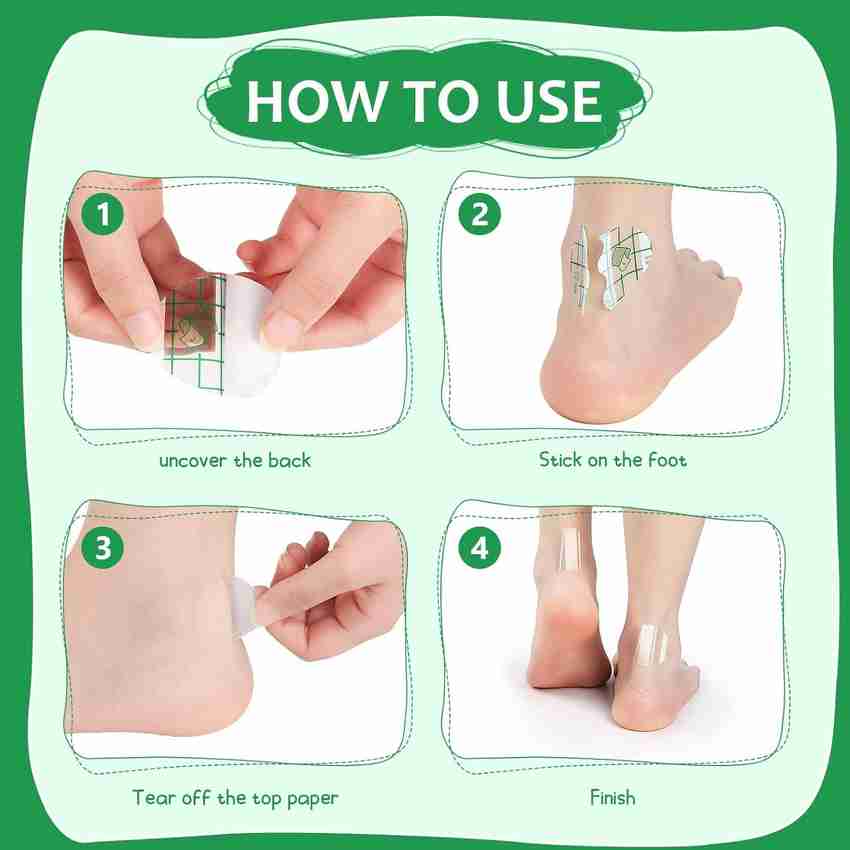 HOW TO USE

1

uncover the back

2

Stick on the foot

3

Tear off the top paper

4

Finish