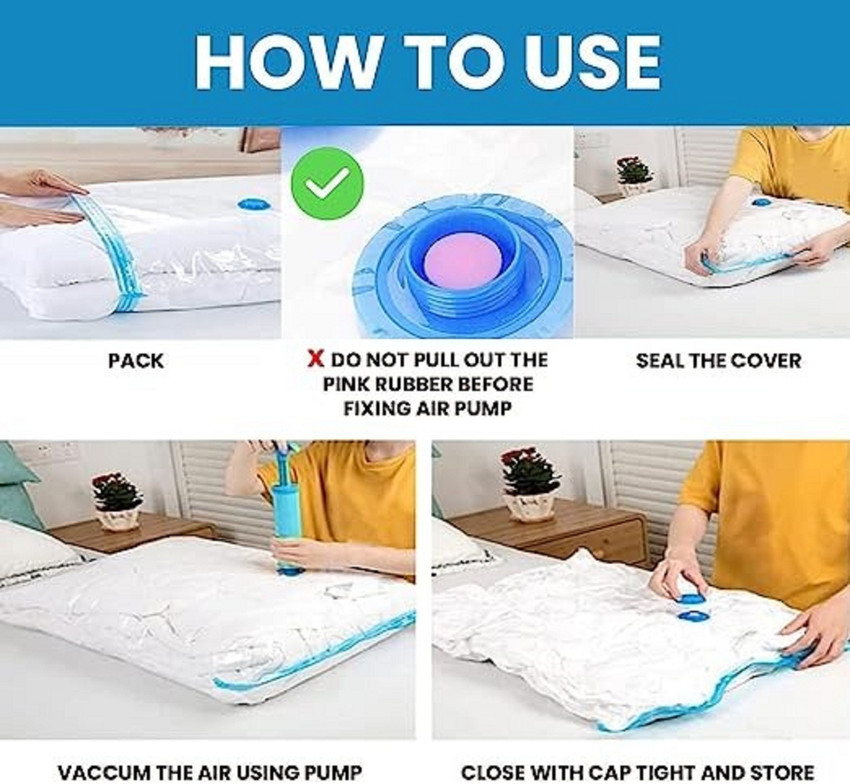 HOW TO USE

PACK

X DO NOT PULL OUT THE PINK RUBBER BEFORE FIXING AIR PUMP

SEAL THE COVER

VACCUM THE AIR USING PUMP

CLOSE WITH CAP TIGHT AND STORE