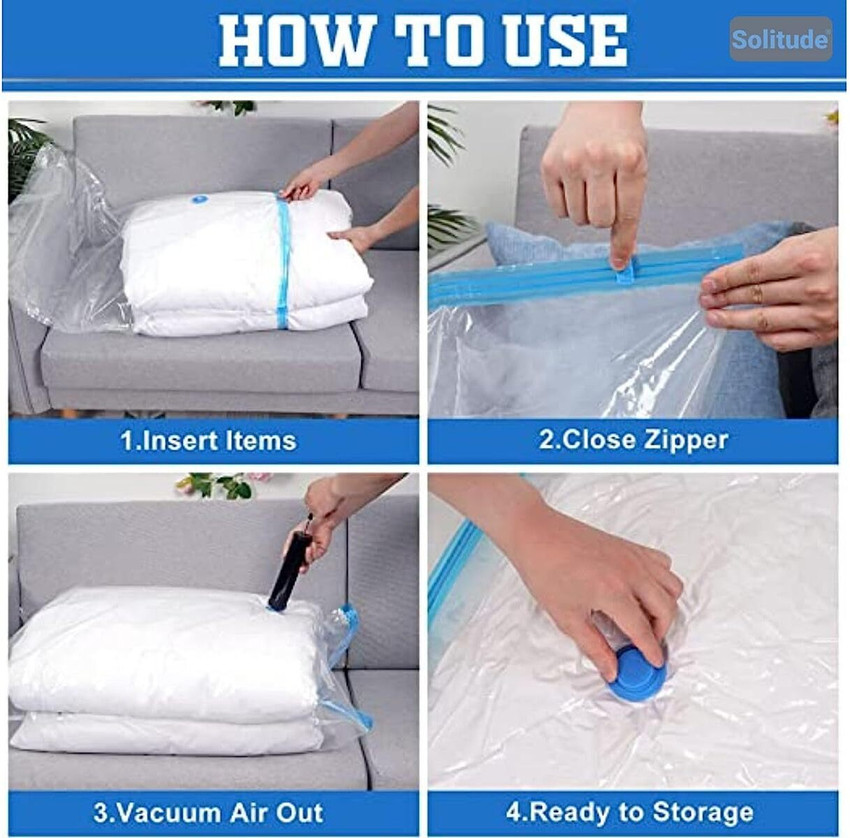 HOW TO USE

Solitude

1.Insert Items

2.Close Zipper

3.Vacuum Air Out

4.Ready to Storage