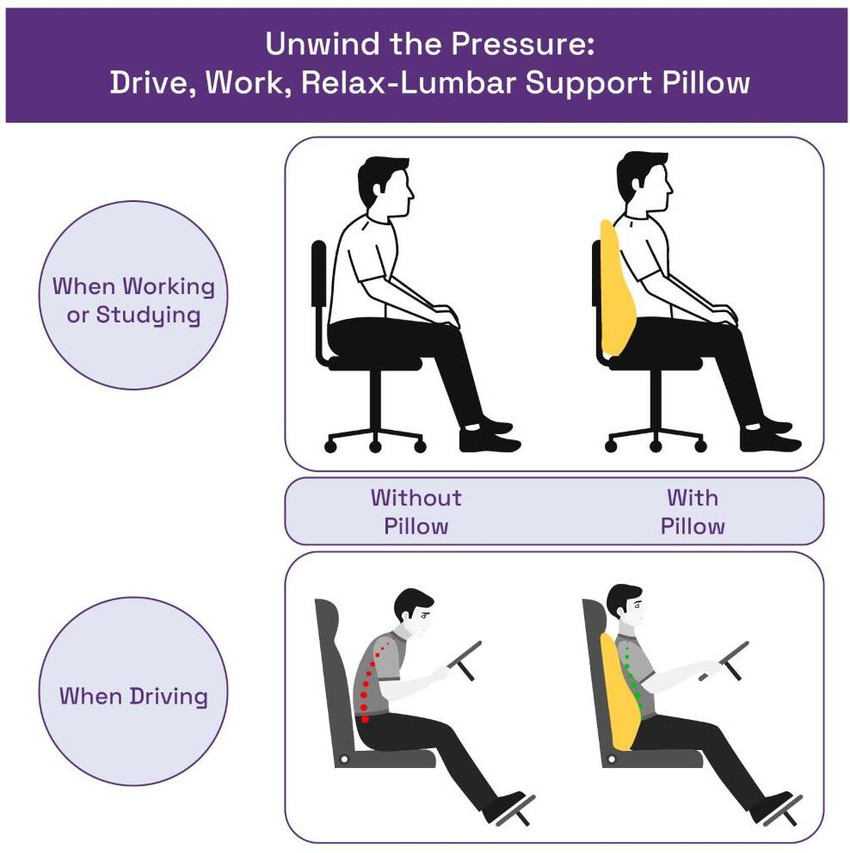 Unwind the Pressure:
Drive, Work, Relax-Lumbar Support Pillow

When Working or Studying

Without Pillow

With Pillow

When Driving