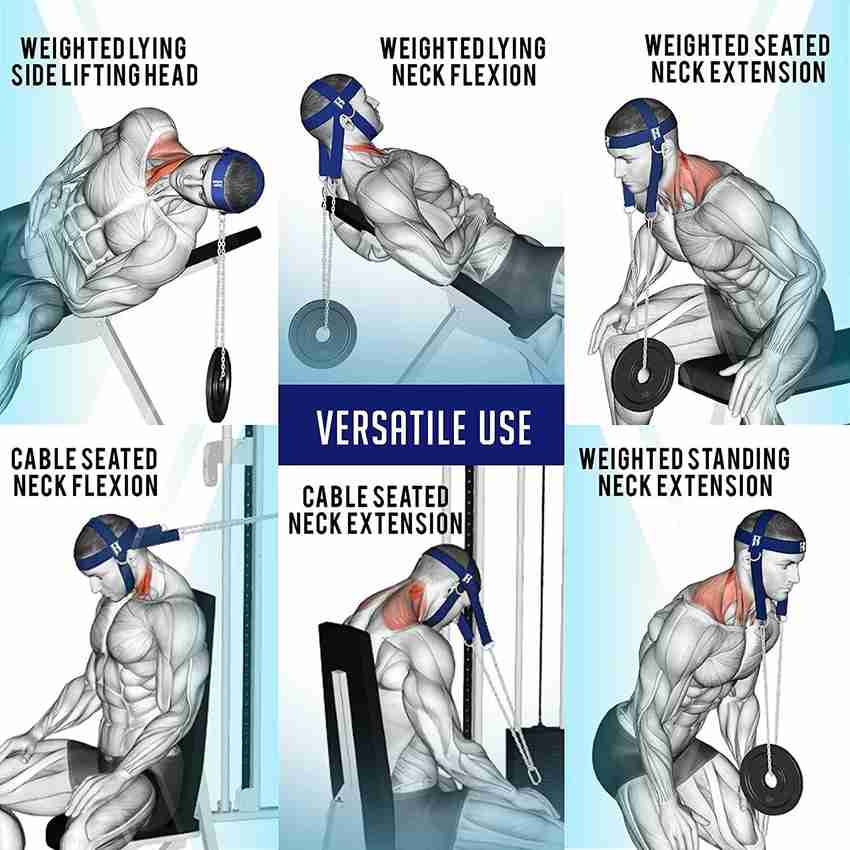 WEIGHTED LYING SIDE LIFTING HEAD

WEIGHTED LYING NECK FLEXION

WEIGHTED SEATED NECK EXTENSION

VERSATILE USE

CABLE SEATED NECK FLEXION

CABLE SEATED NECK EXTENSION

WEIGHTED STANDING NECK EXTENSION