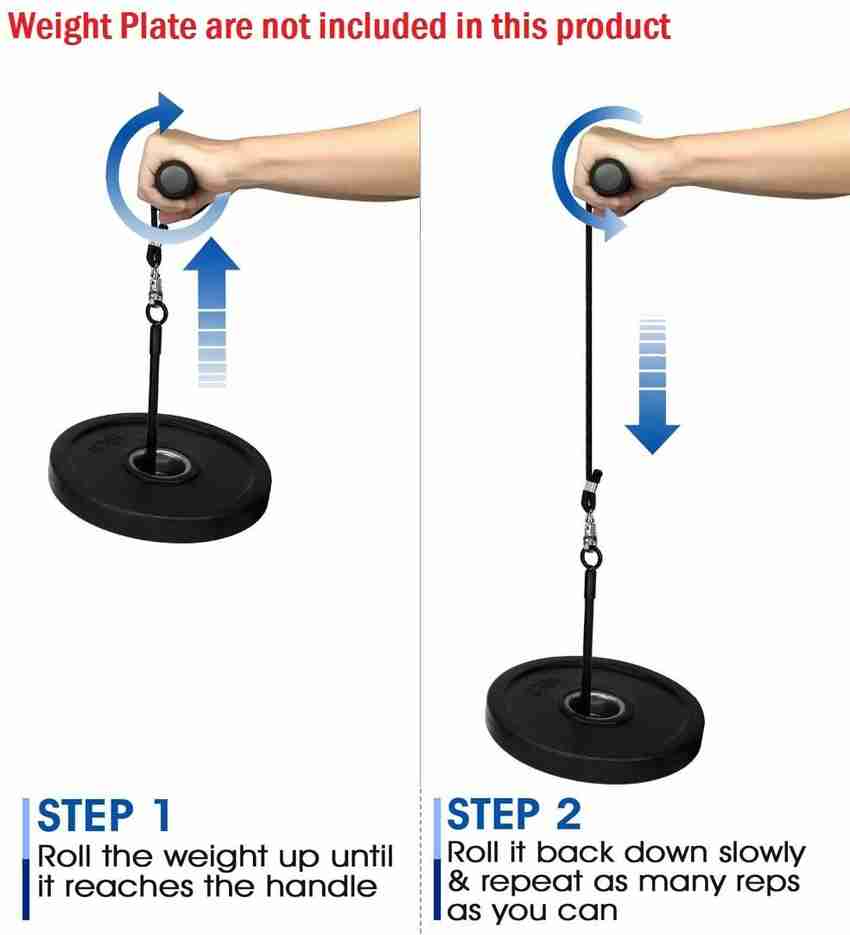 Weight Plate are not included in this product

STEP 1
Roll the weight up until it reaches the handle

STEP 2
Roll it back down slowly & repeat as many reps as you can