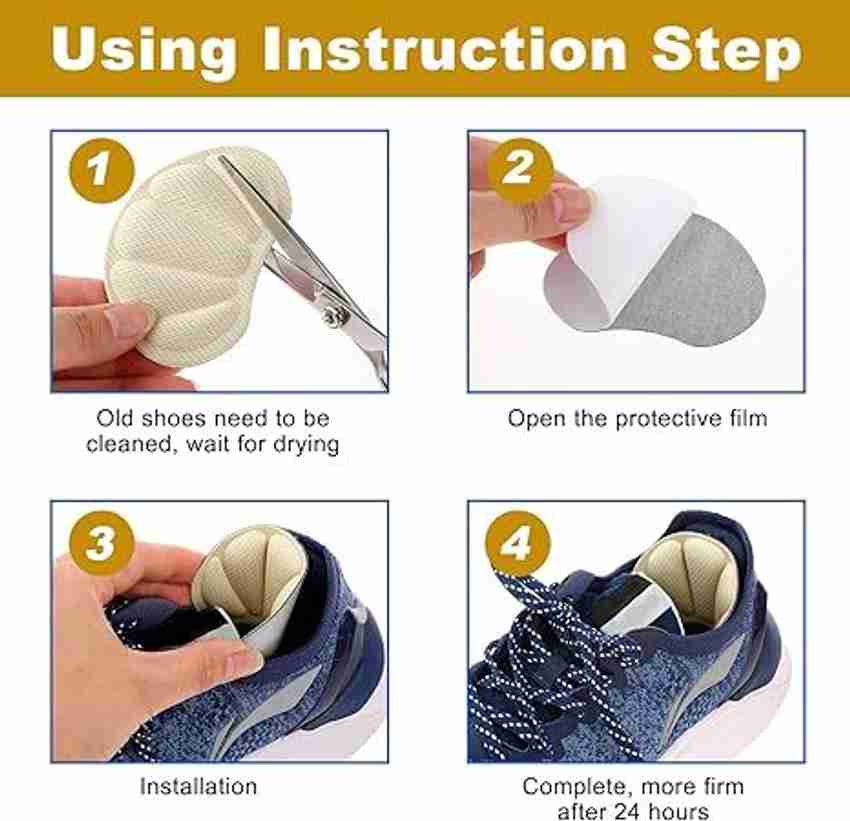 Using Instruction Step

1

Old shoes need to be cleaned, wait for drying

2

Open the protective film

3

Installation

4

Complete, more firm after 24 hours