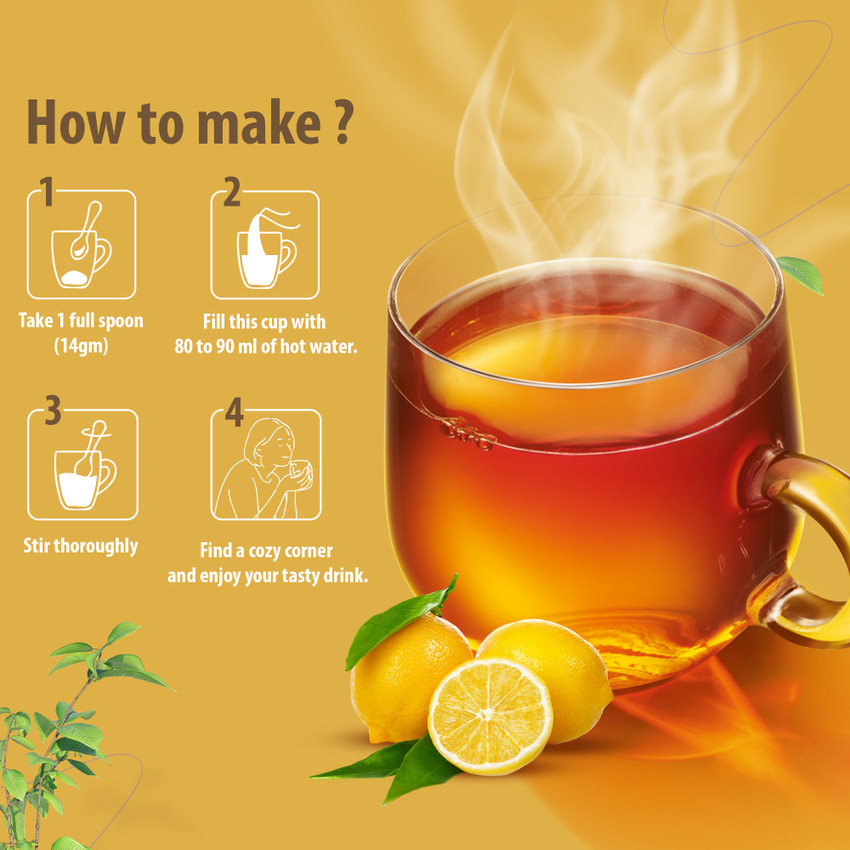 How to make ?

1

Take 1 full spoon (14gm)

2

Fill this cup with 80 to 90 ml of hot water.

3

Stir thoroughly

4

Find a cozy corner and enjoy your tasty drink.