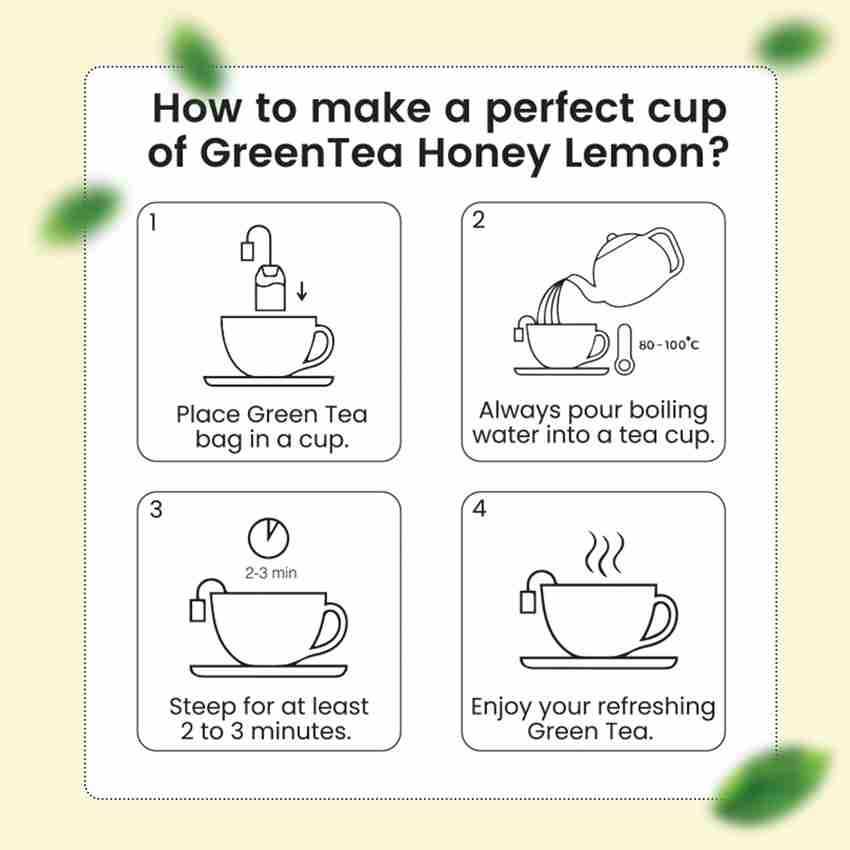 How to make a perfect cup of GreenTea Honey Lemon?

1

Place Green Tea bag in a cup.

2

80 - 100°C

Always pour boiling water into a tea cup.

3

2-3 min

Steep for at least 2 to 3 minutes.

4

Enjoy your refreshing Green Tea.