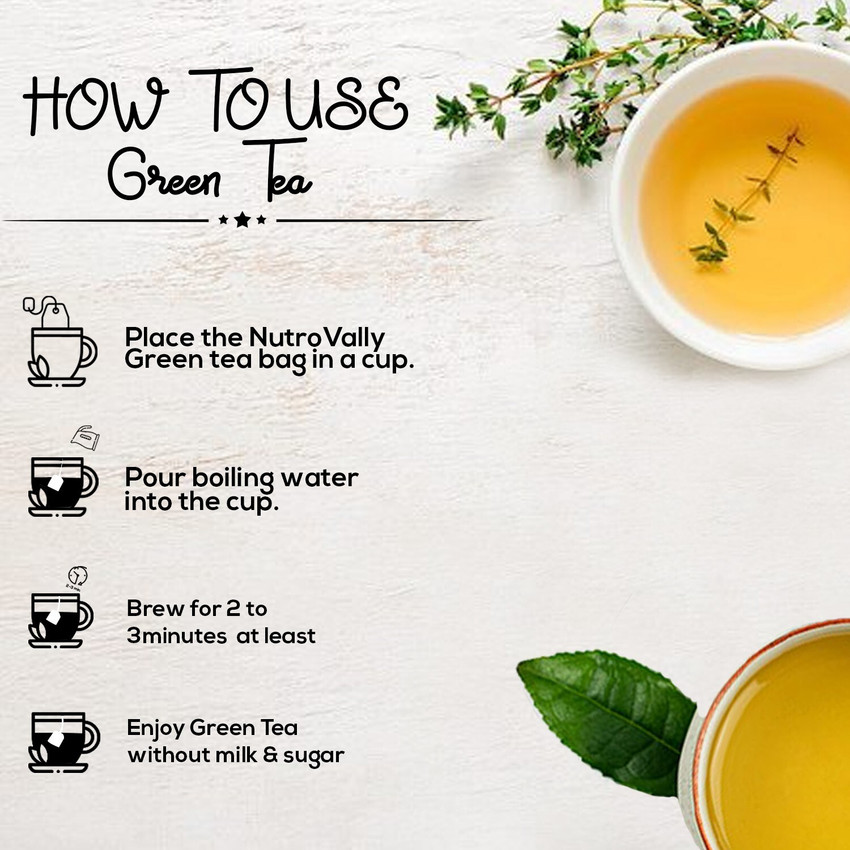 HOW TO USE
Green Tea

Place the NutroVally Green tea bag in a cup.

Pour boiling water into the cup.

Brew for 2 to 3minutes at least

Enjoy Green Tea without milk & sugar