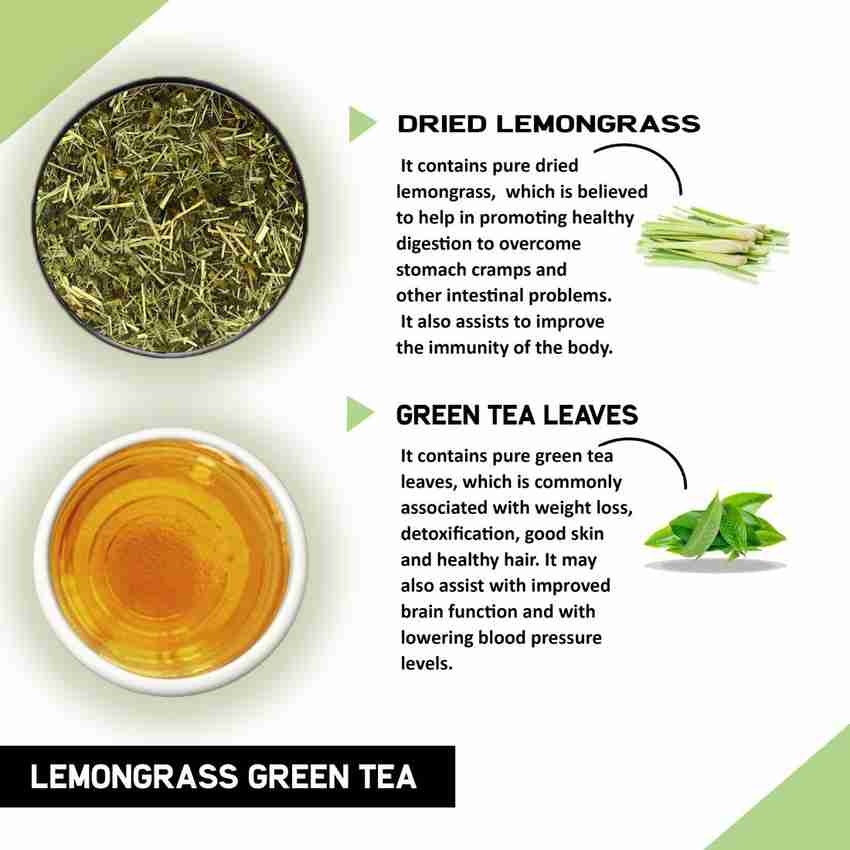 DRIED LEMONGRASS

It contains pure dried lemongrass, which is believed to help in promoting healthy digestion to overcome stomach cramps and other intestinal problems. It also assists to improve the immunity of the body.

GREEN TEA LEAVES

It contains pure green tea leaves, which is commonly associated with weight loss, detoxification, good skin and healthy hair. It may also assist with improved brain function and with lowering blood pressure levels.

LEMONGRASS GREEN TEA