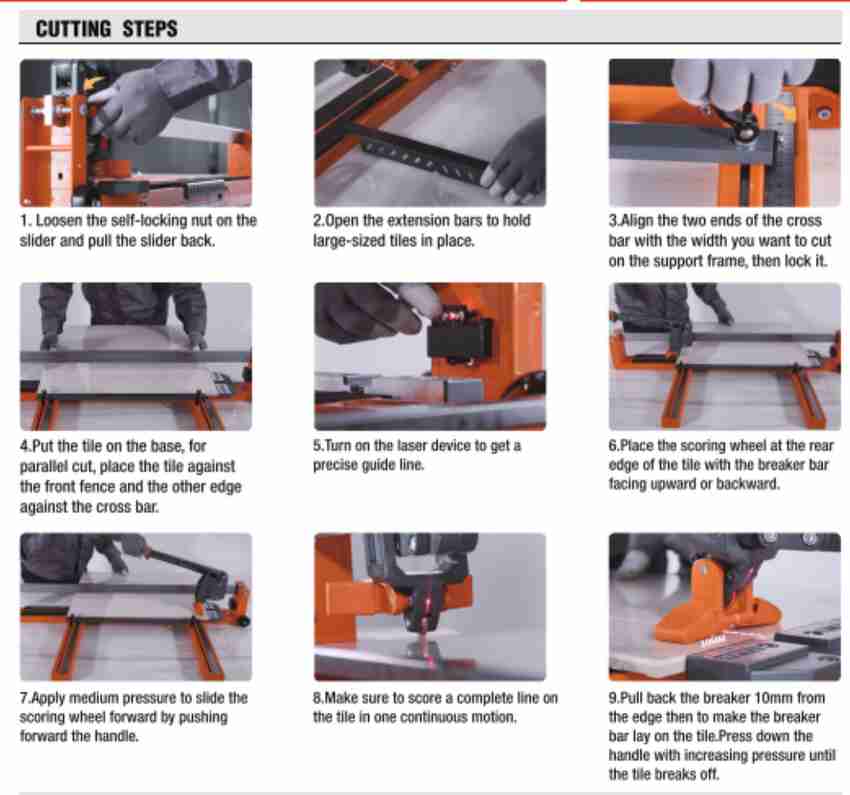 CUTTING STEPS

1. Loosen the self-locking nut on the slider and pull the slider back.

2.Open the extension bars to hold large-sized tiles in place.

3.Align the two ends of the cross bar with the width you want to cut on the support frame, then lock it.

4.Put the tile on the base, for parallel cut, place the tile against the front fence and the other edge against the cross bar.

5.Turn on the laser device to get a precise guide line.

6.Place the scoring wheel at the rear edge of the tile with the breaker bar facing upward or backward.

7.Apply medium pressure to slide the scoring wheel forward by pushing forward the handle.

8.Make sure to score a complete line on the tile in one continuous motion.

9.Pull back the breaker 10mm from the edge then to make the breaker bar lay on the tile.Press down the handle with increasing pressure until the tile breaks off.