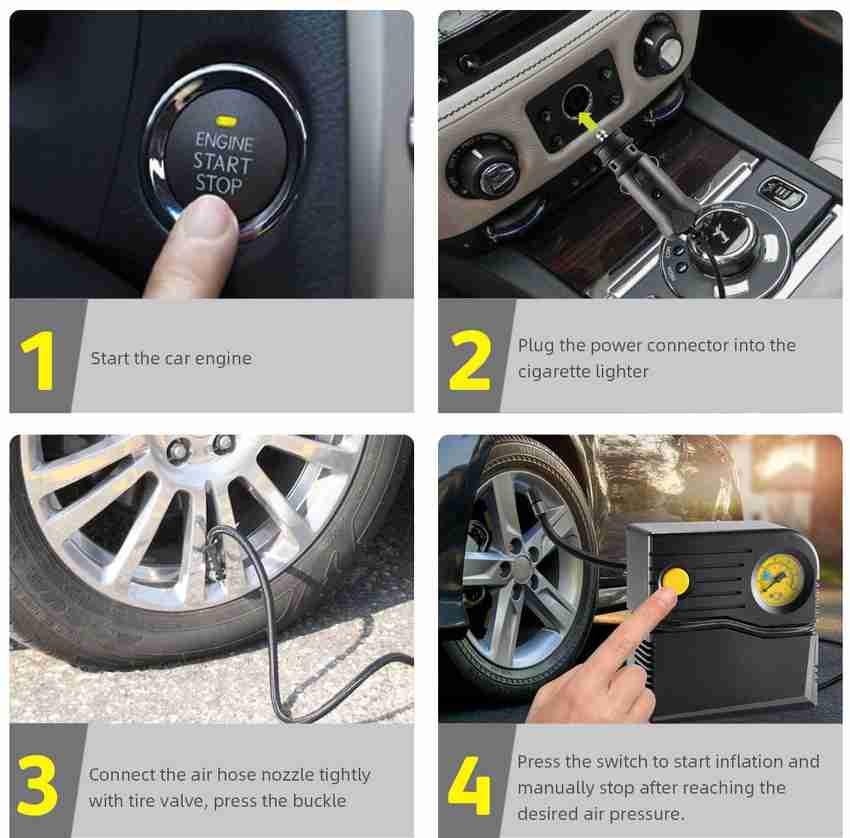 ENGINE
START
STOP

1
Start the car engine

2
Plug the power connector into the cigarette lighter

3
Connect the air hose nozzle tightly with tire valve, press the buckle

4
Press the switch to start inflation and manually stop after reaching the desired air pressure.