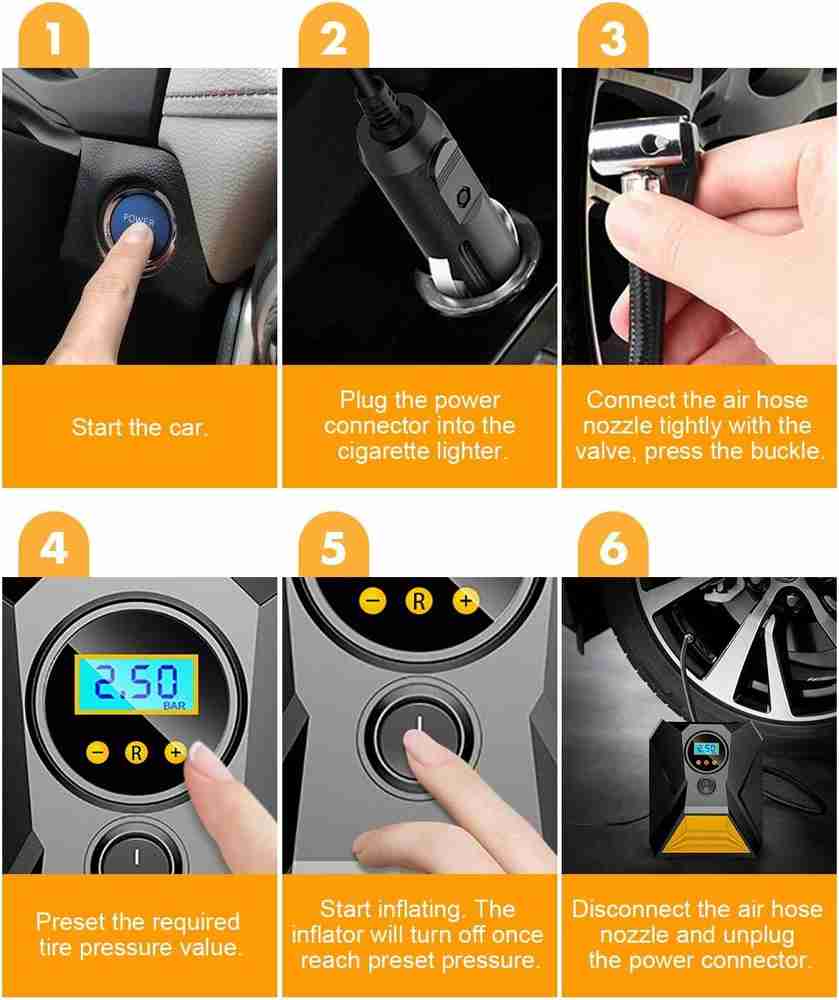 1

POWER

Start the car.

2

Plug the power connector into the cigarette lighter.

3

Connect the air hose nozzle tightly with the valve, press the buckle.

4

2.50
BAR

−  R  +

Preset the required tire pressure value.

5

−  R  +

Start inflating. The inflator will turn off once reach preset pressure.

6

2.50

Disconnect the air hose nozzle and unplug the power connector.