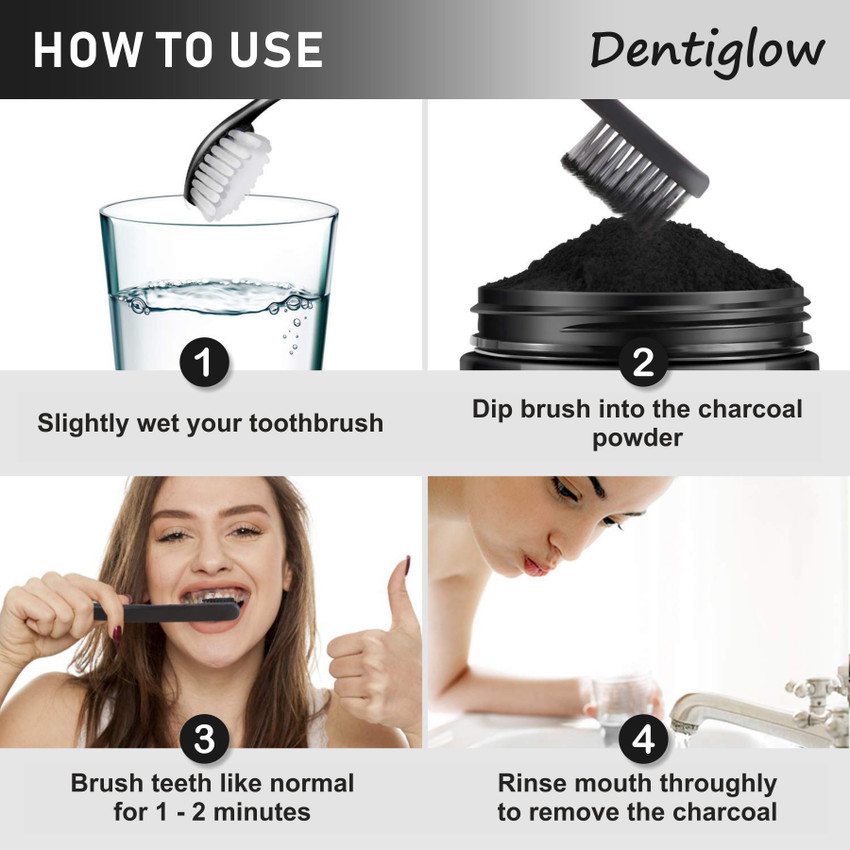 HOW TO USE

Dentiglow

1

Slightly wet your toothbrush

2

Dip brush into the charcoal powder

3

Brush teeth like normal for 1 - 2 minutes

4

Rinse mouth throughly to remove the charcoal