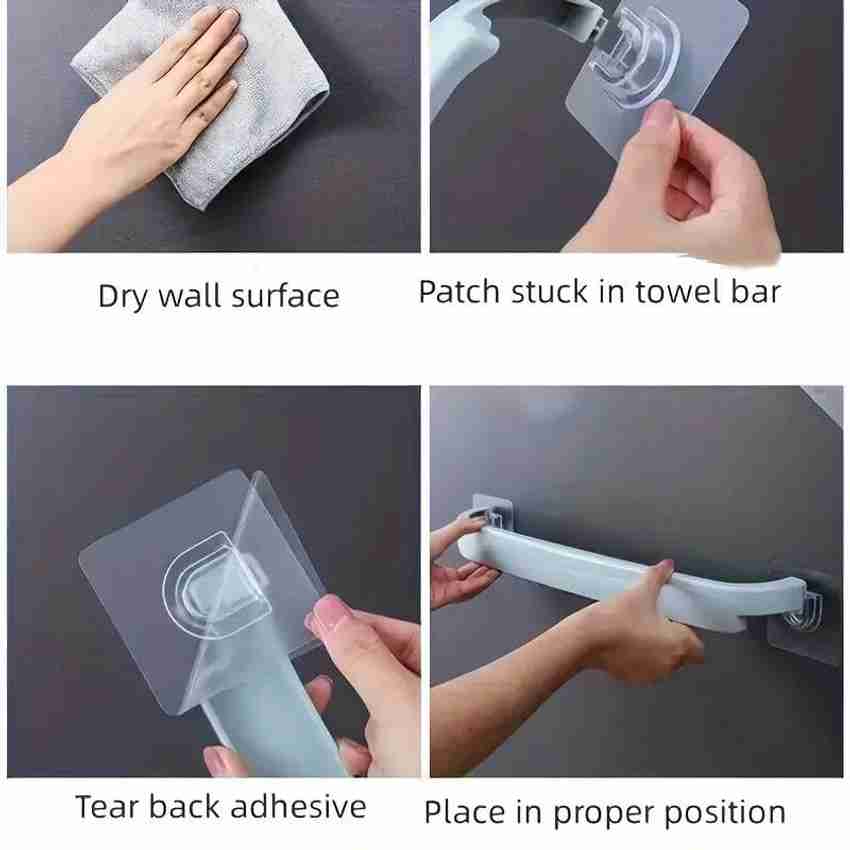 Dry wall surface

Patch stuck in towel bar

Tear back adhesive

Place in proper position