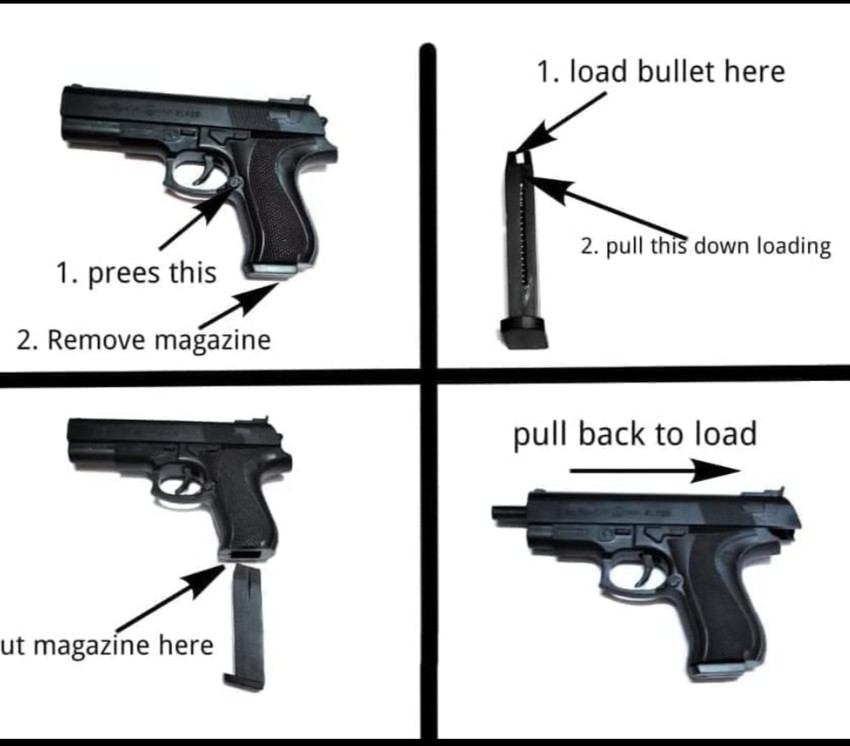 1. prees this

2. Remove magazine

1. load bullet here

2. pull this down loading

ut magazine here

pull back to load