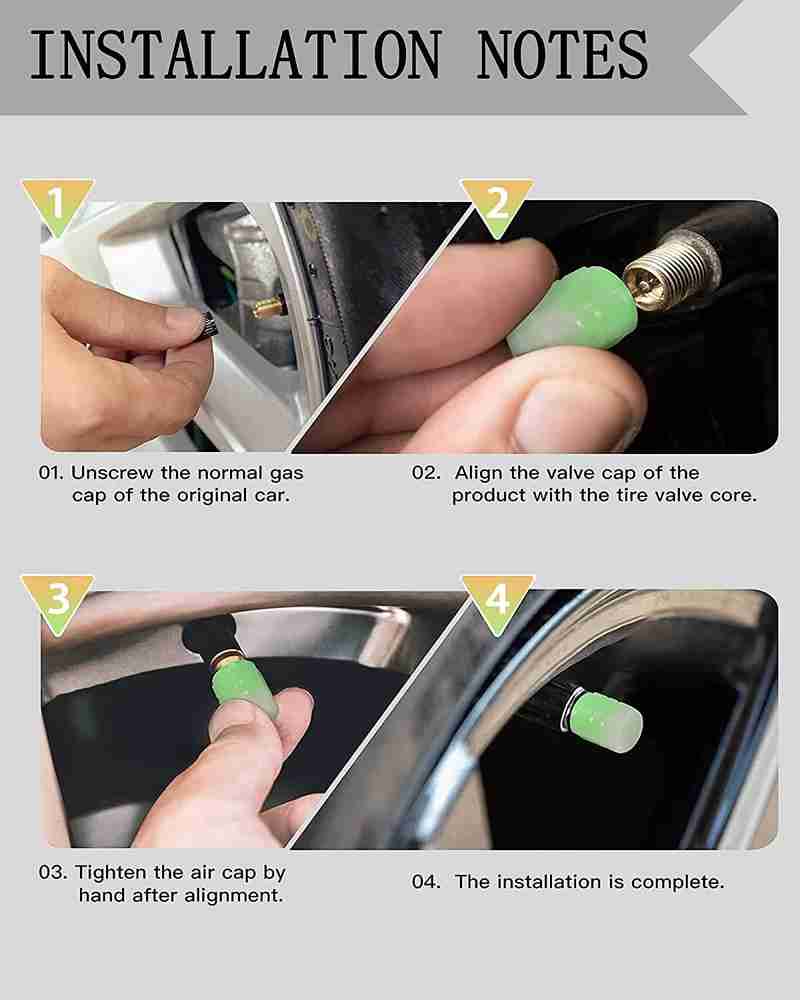 INSTALLATION NOTES

1

2

01. Unscrew the normal gas cap of the original car.

02. Align the valve cap of the product with the tire valve core.

3

4

03. Tighten the air cap by hand after alignment.

04. The installation is complete.