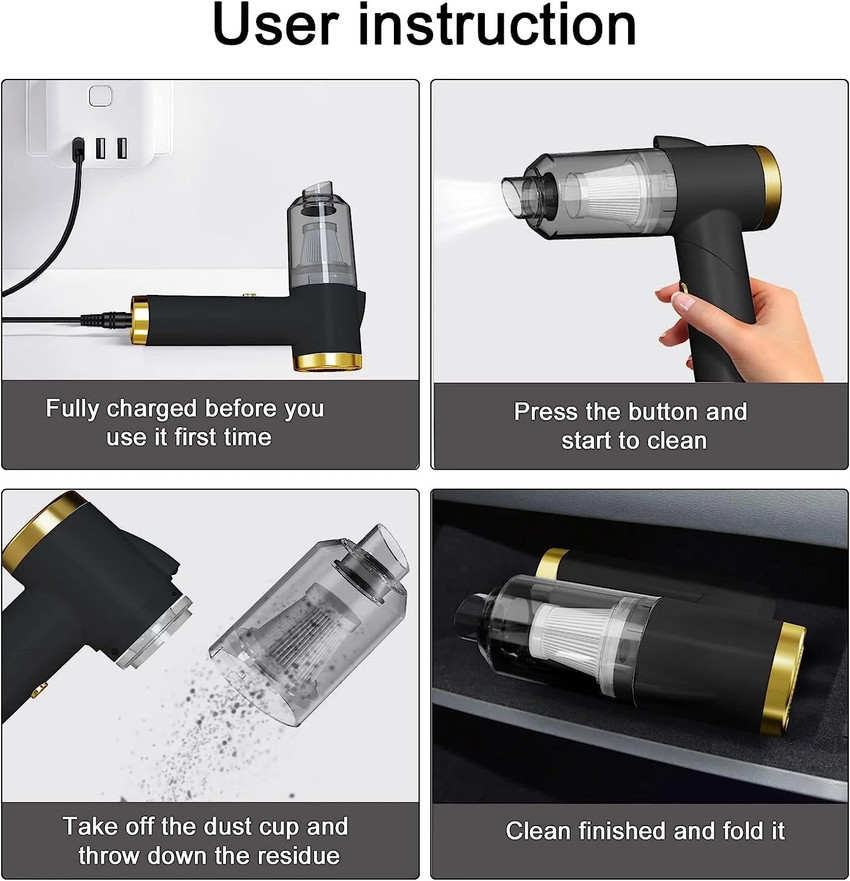 User instruction

Fully charged before you use it first time

Press the button and start to clean

Take off the dust cup and throw down the residue

Clean finished and fold it