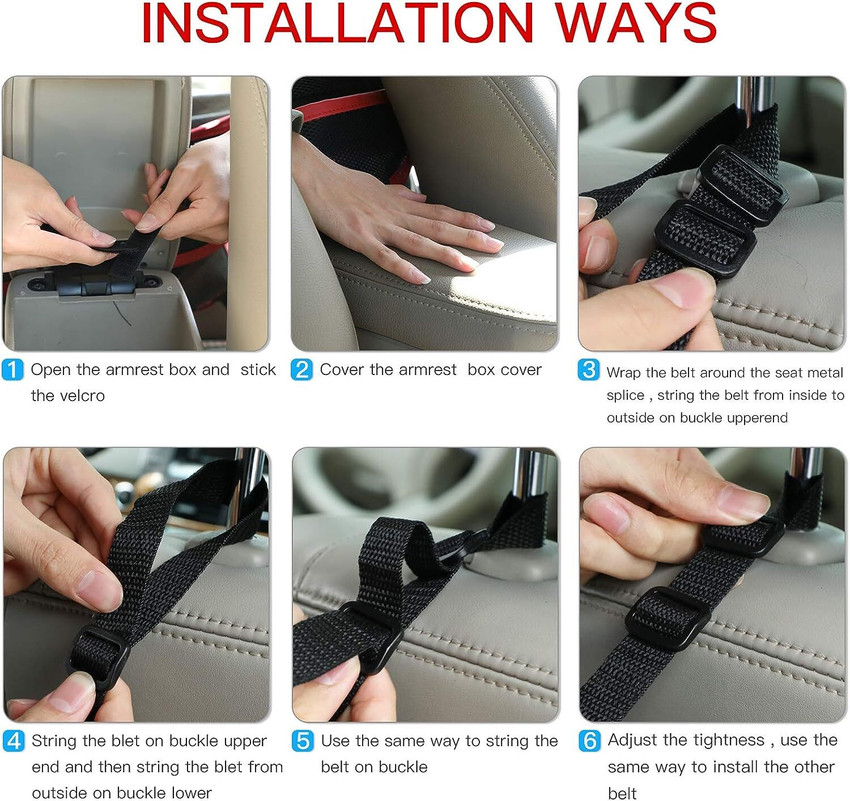 INSTALLATION WAYS

1 Open the armrest box and stick the velcro

2 Cover the armrest box cover

3 Wrap the belt around the seat metal splice , string the belt from inside to outside on buckle upperend

4 String the blet on buckle upper end and then string the blet from outside on buckle lower

5 Use the same way to string the belt on buckle

6 Adjust the tightness , use the same way to install the other belt