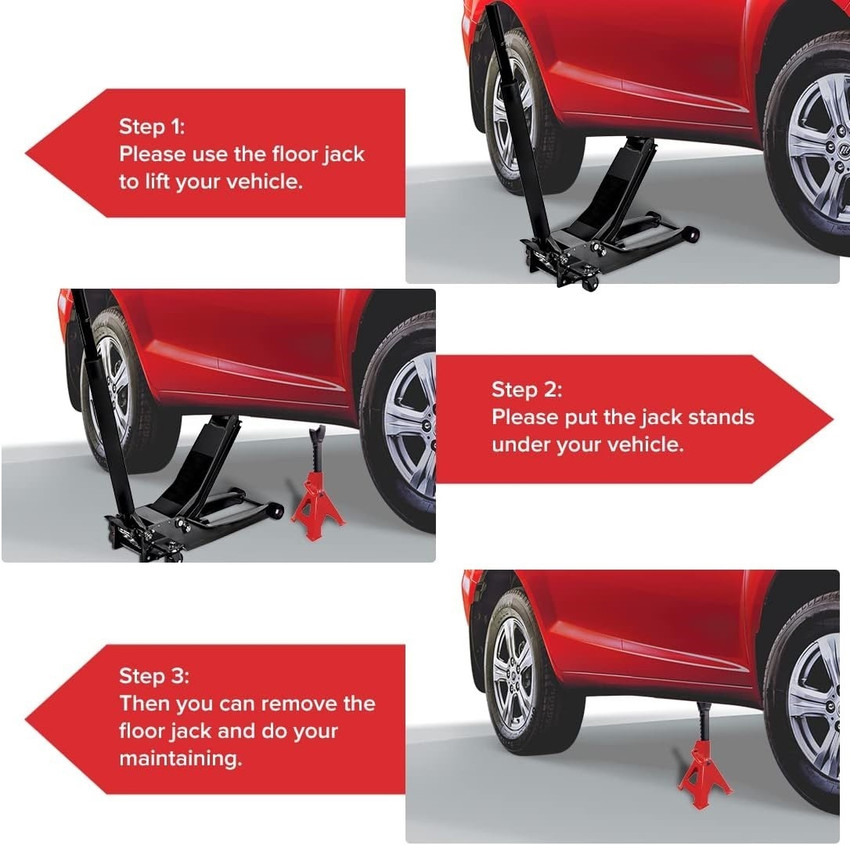 Step 1:
Please use the floor jack to lift your vehicle.

Step 2:
Please put the jack stands under your vehicle.

Step 3:
Then you can remove the floor jack and do your maintaining.